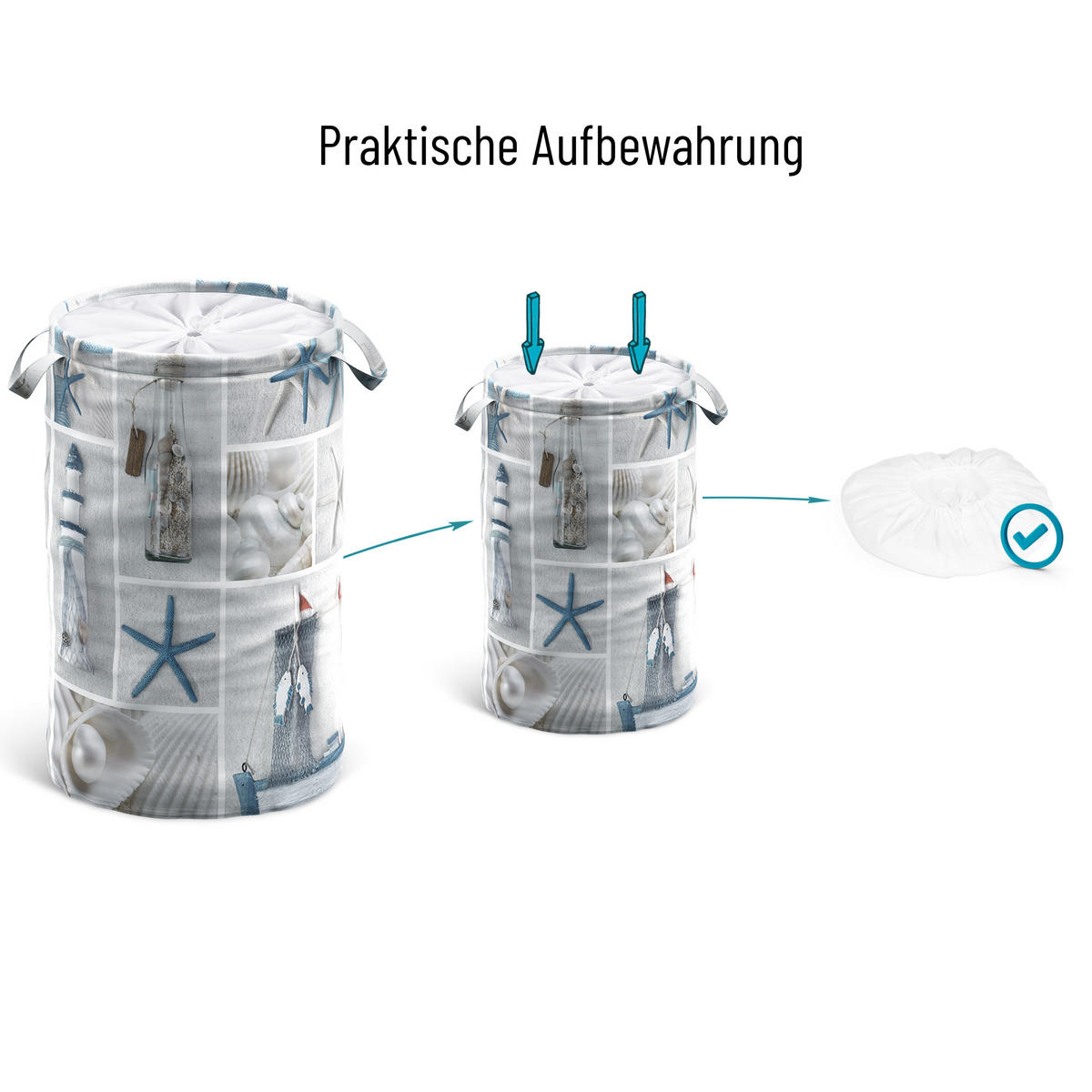 Praktische Aufbewahrung