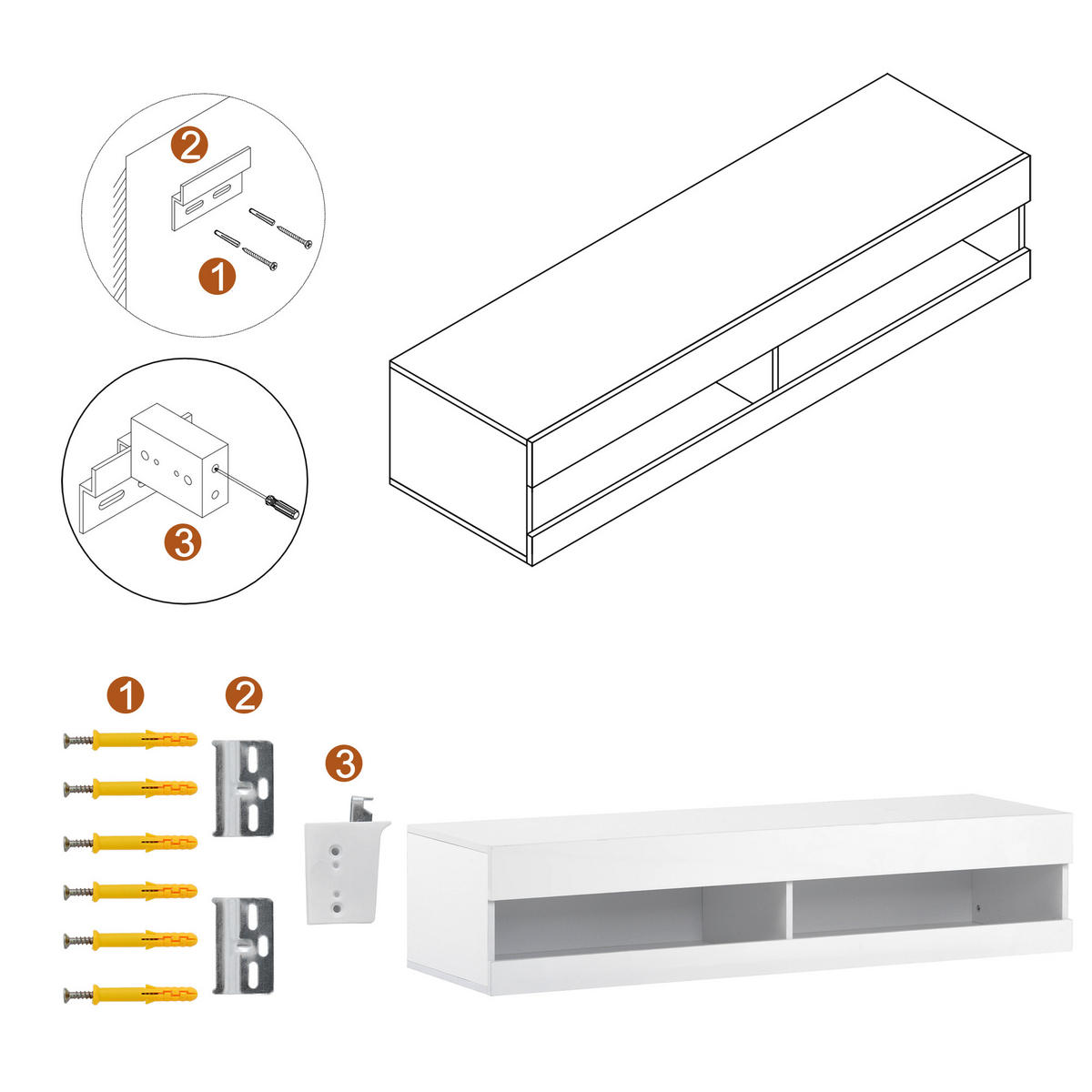 2
1
3
1
2
3