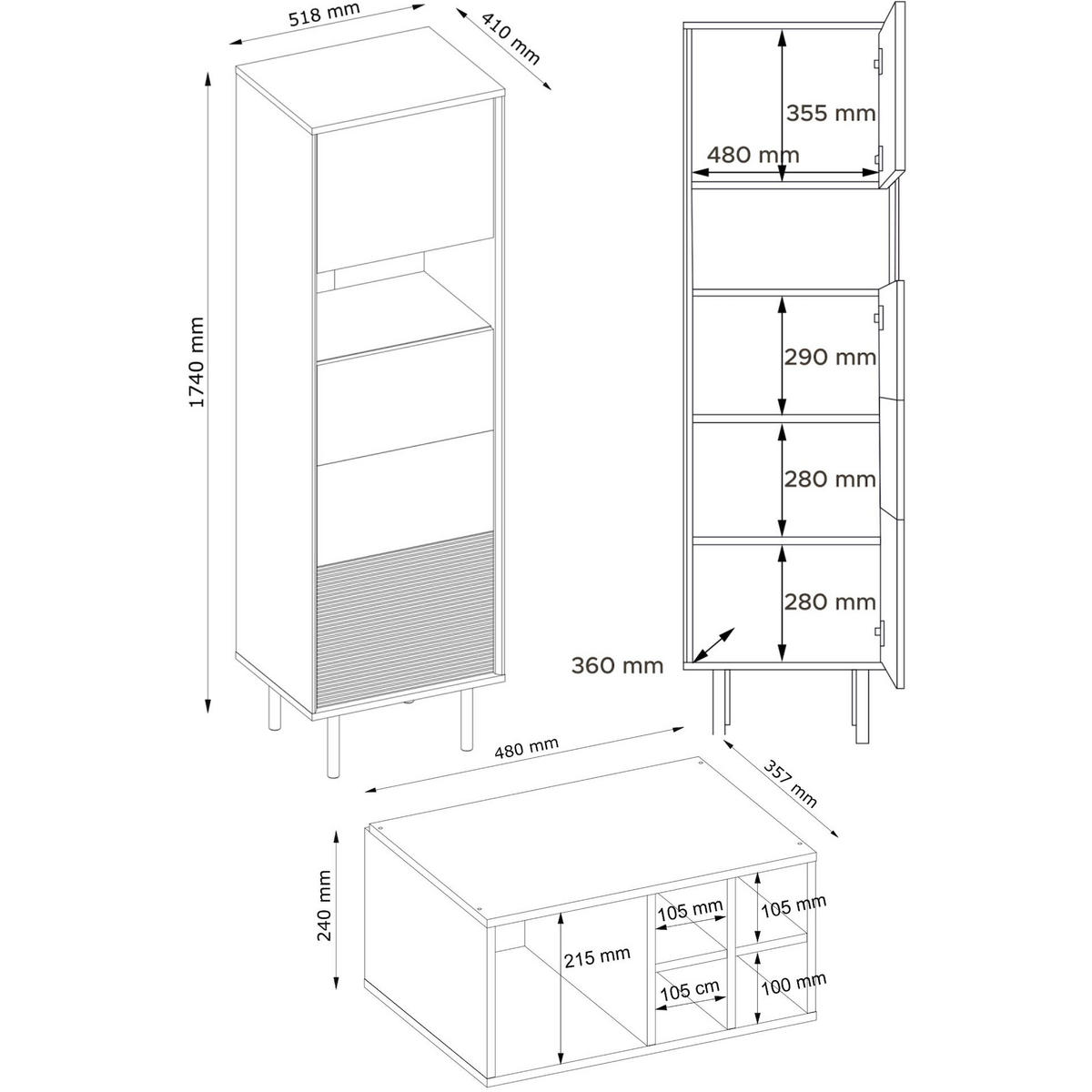 518 mm
410 mm
1740 mm
355 mm
480 mm
290 mm
280 mm
280 mm
360 mm
480 mm
357 mm
240 mm
215 mm
105 mm
105 mm
105 cm
100 mm