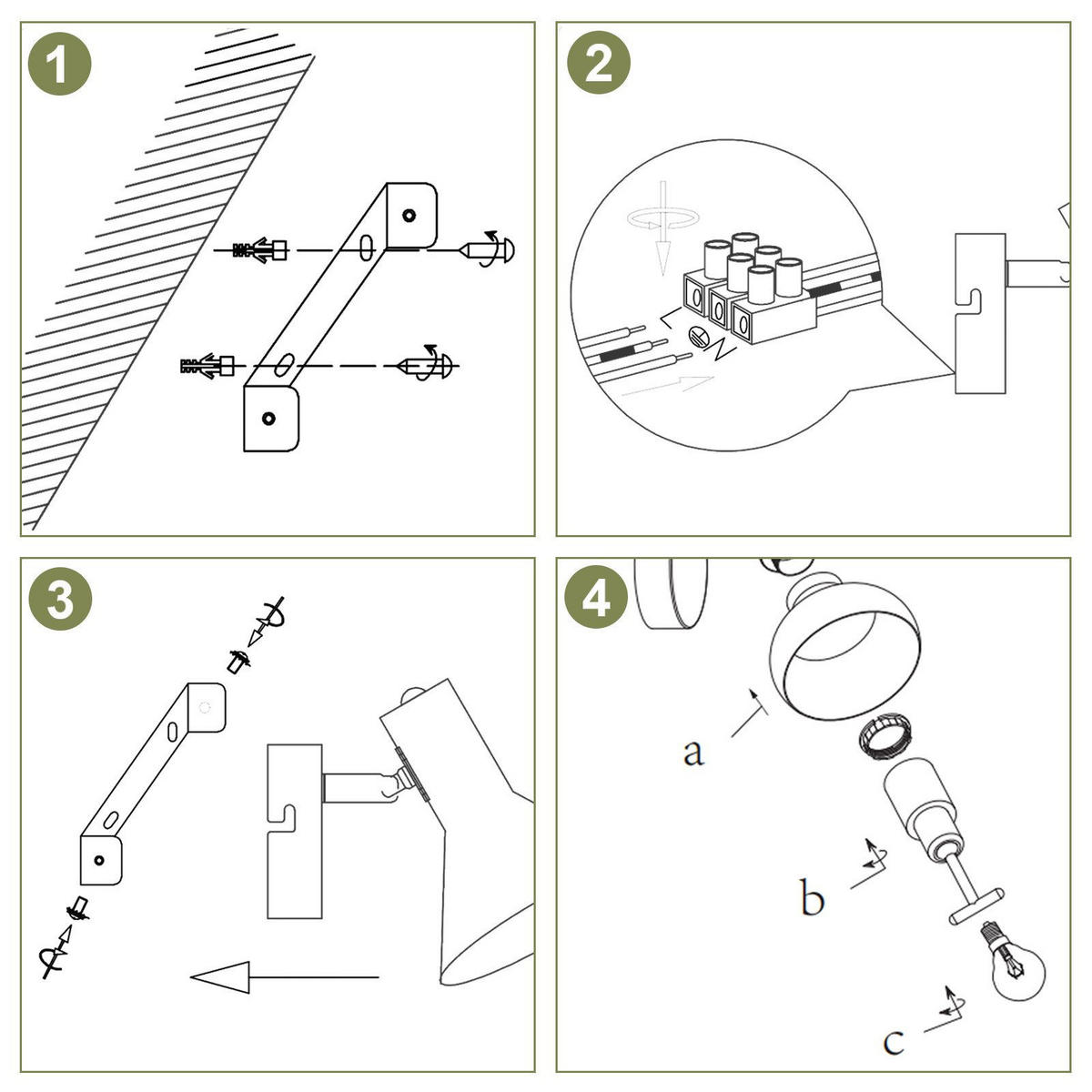 1

2

L N

3

4

a

b

c