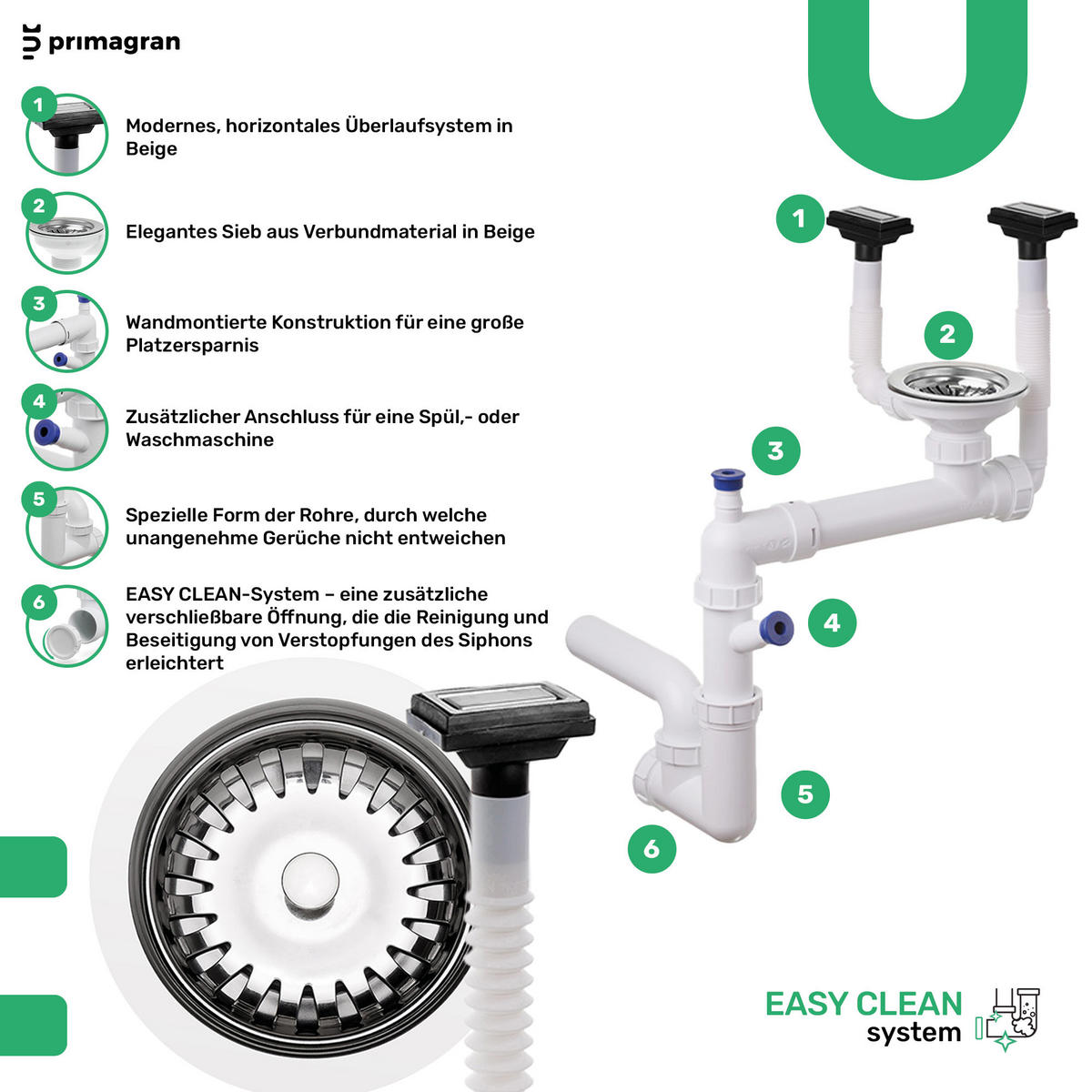 primagran

1 Modernes, horizontales Überlaufsystem in Beige

2 Elegantes Sieb aus Verbundmaterial in Beige

3 Wandmontierte Konstruktion für eine große Platzersparnis

4 Zusätzlicher Anschluss für eine Spül,- oder Waschmaschine

5 Spezielle Form der Rohre, durch welche unangenehme Gerüche nicht entweichen

6 EASY CLEAN-System – eine zusätzliche verschließbare Öffnung, die die Reinigung und Beseitigung von Verstopfungen des Siphons erleichtert

1
2
3
4
5
6

EASY CLEAN
system