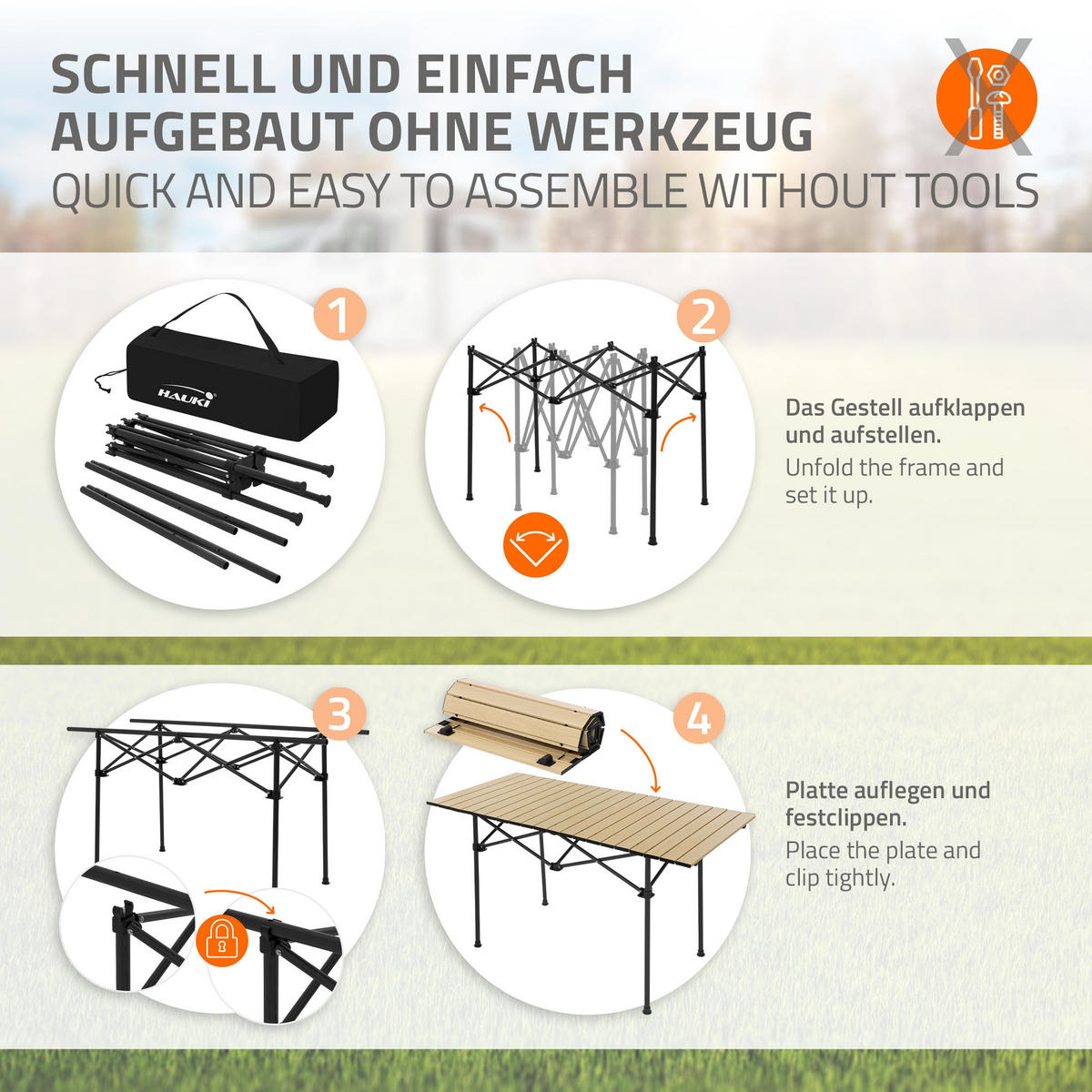 SCHNELL UND EINFACH AUFGEBAUT OHNE WERKZEUG
QUICK AND EASY TO ASSEMBLE WITHOUT TOOLS

1

HAUKI

2

Das Gestell aufklappen und aufstellen.
Unfold the frame and set it up.

3

4

Platte auflegen und festclippen.
Place the plate and clip tightly.