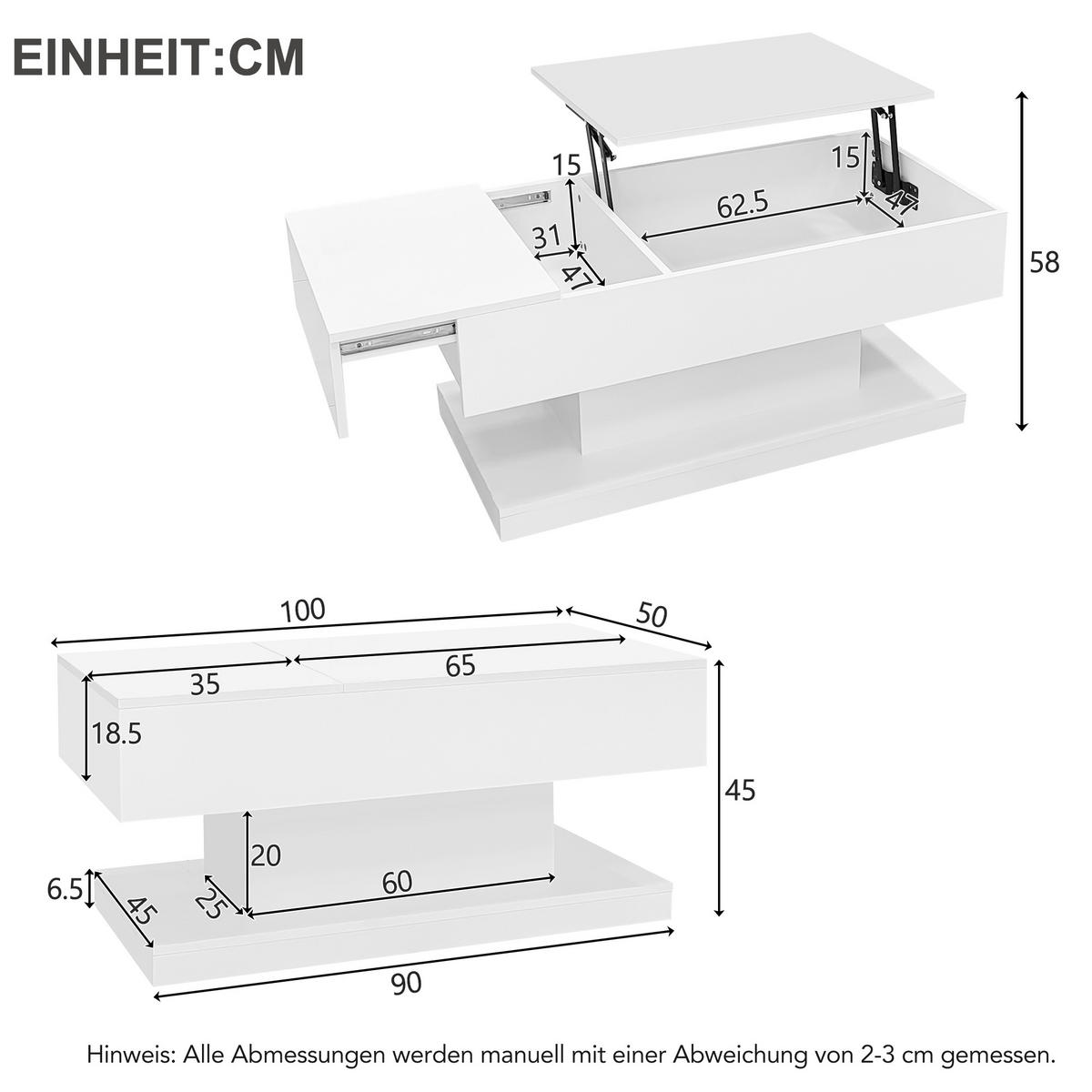 EINHEIT:CM

15
15
62.5
47
31
47
58

100
50
35
65
18.5
45
20
60
6.5
45
25
90

Hinweis: Alle Abmessungen werden manuell mit einer Abweichung von 2-3 cm gemessen.