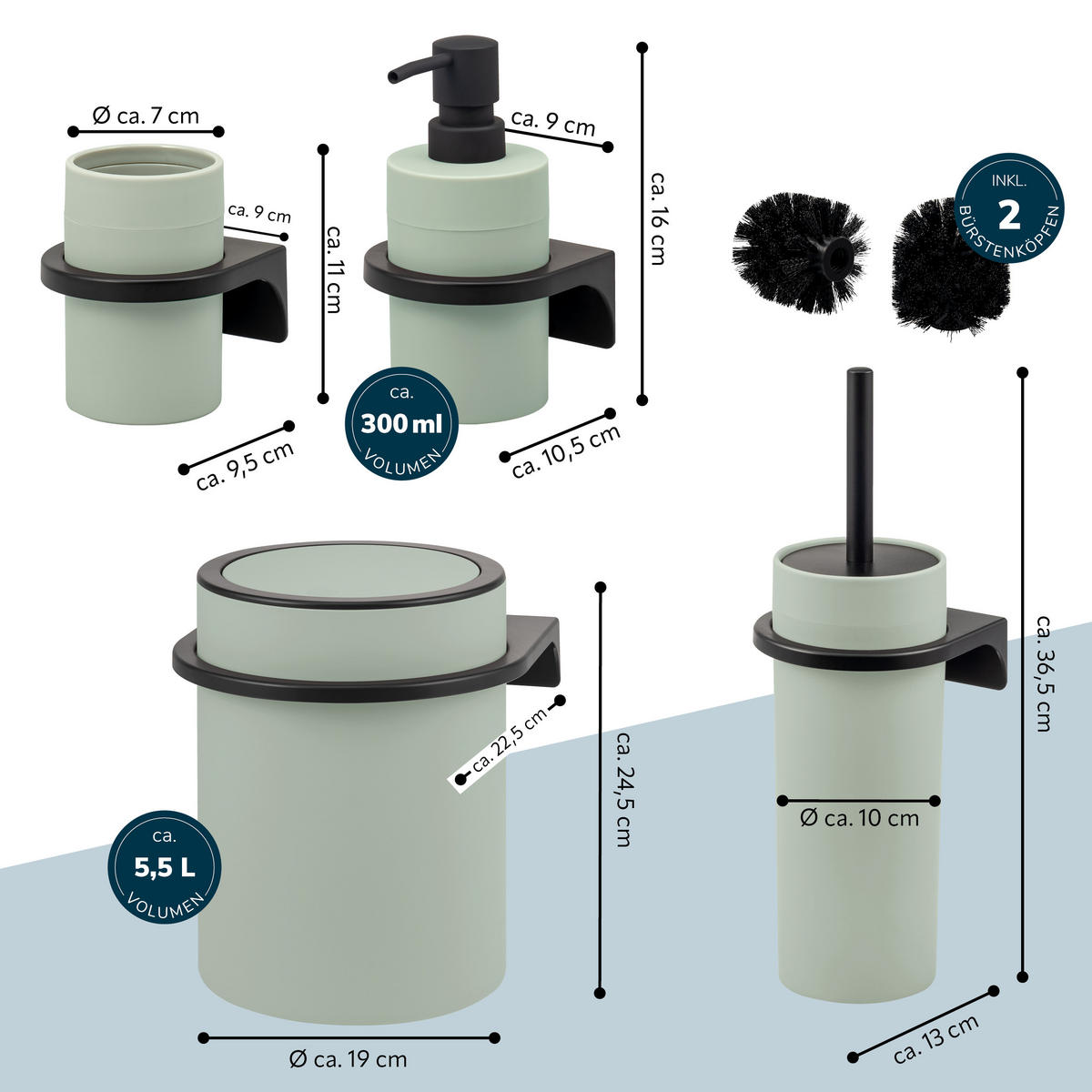 Ø ca. 7 cm

ca. 9 cm

ca. 11 cm

ca. 9,5 cm

ca. 9 cm

ca. 16 cm

ca.
300 ml
VOLUMEN

ca. 10,5 cm

INKL.
2
BÜRSTENKÖPFEN

ca. 22,5 cm

ca. 24,5 cm

ca.
5,5 L
VOLUMEN

Ø ca. 19 cm

ca. 36,5 cm

Ø ca. 10 cm

ca. 13 cm