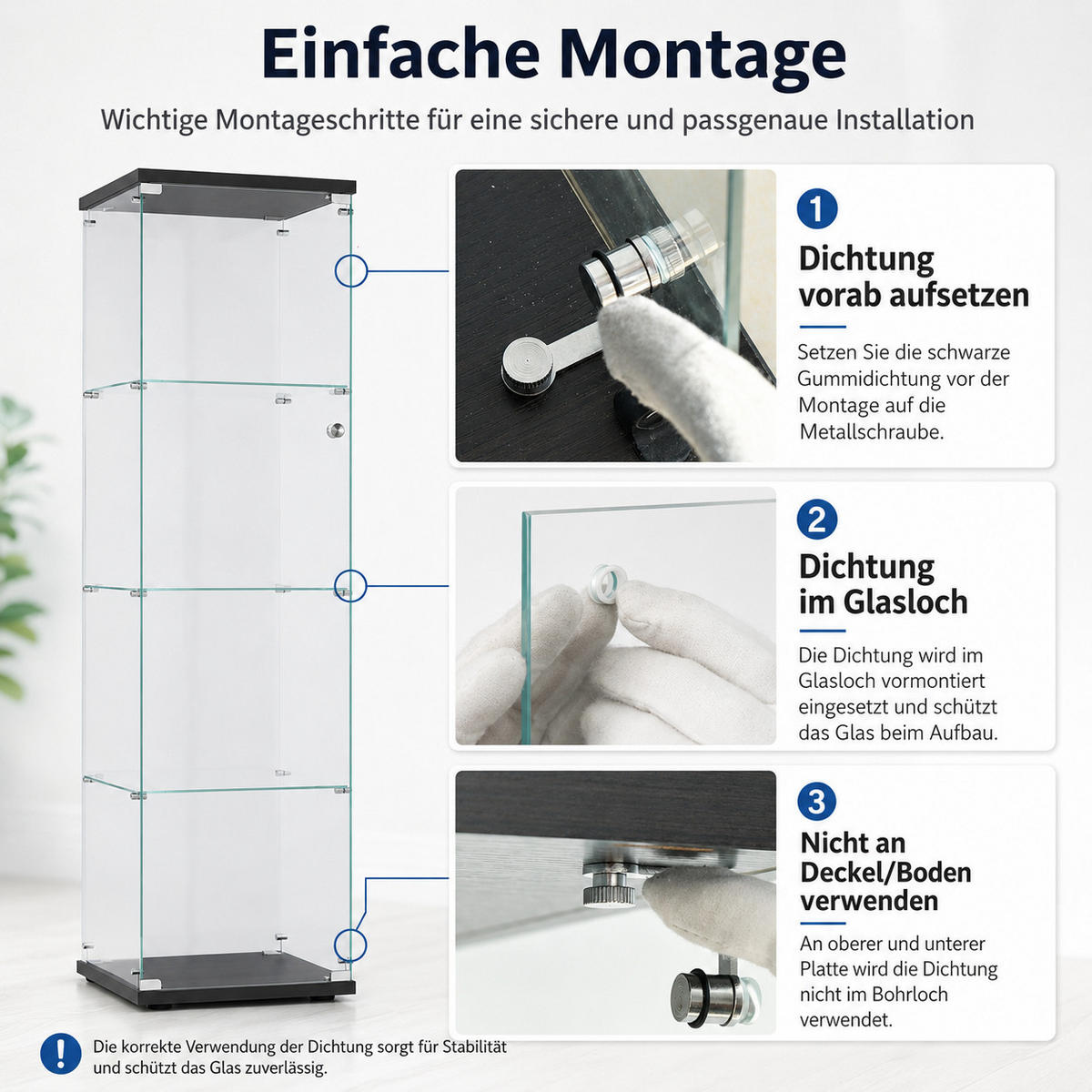 Einfache Montage

Wichtige Montageschritte für eine sichere und passgenaue Installation

1

Dichtung vorab aufsetzen

Setzen Sie die schwarze Gummidichtung vor der Montage auf die Metallschraube.

2

Dichtung im Glasloch

Die Dichtung wird im Glasloch vormontiert eingesetzt und schützt das Glas beim Aufbau.

3

Nicht an Deckel/Boden verwenden

An oberer und unterer Platte wird die Dichtung nicht im Bohrloch verwendet.

!

Die korrekte Verwendung der Dichtung sorgt für Stabilität und schützt das Glas zuverlässig.