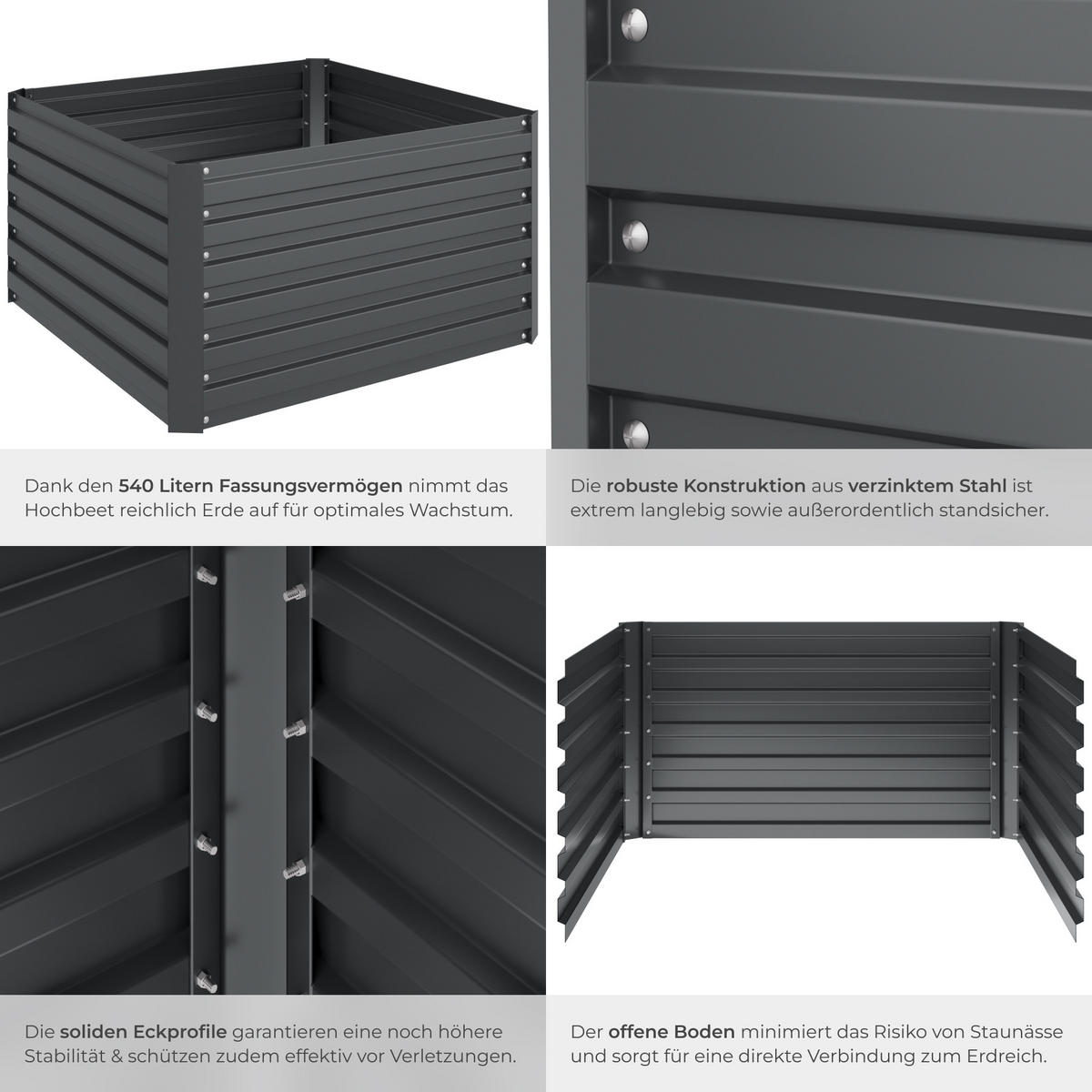 Dank den 540 Litern Fassungsvermögen nimmt das Hochbeet reichlich Erde auf für optimales Wachstum.

Die robuste Konstruktion aus verzinktem Stahl ist extrem langlebig sowie außerordentlich standsicher.

Die soliden Eckprofile garantieren eine noch höhere Stabilität & schützen zudem effektiv vor Verletzungen.

Der offene Boden minimiert das Risiko von Staunässe und sorgt für eine direkte Verbindung zum Erdreich.