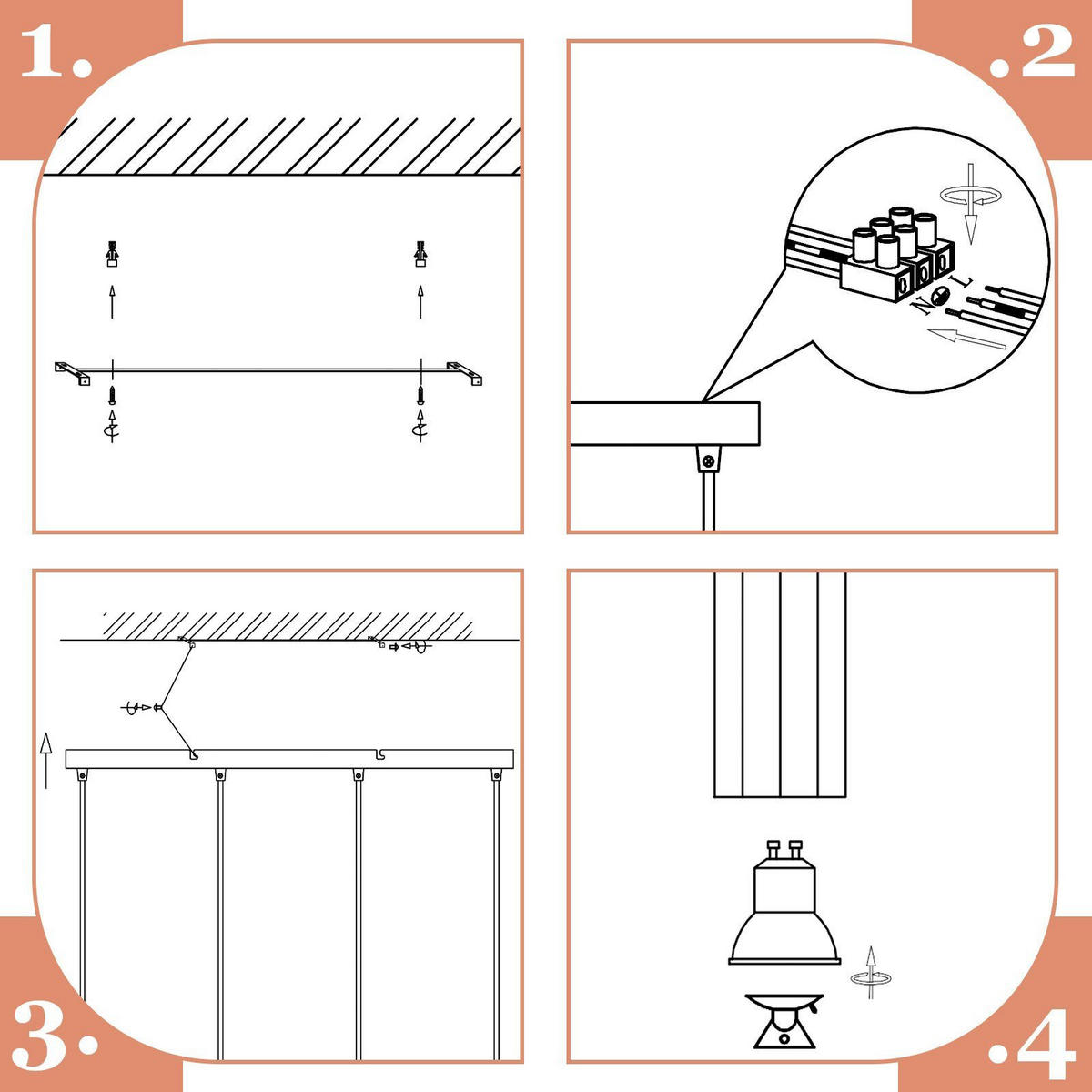 1.

.2

N
L

3.

.4