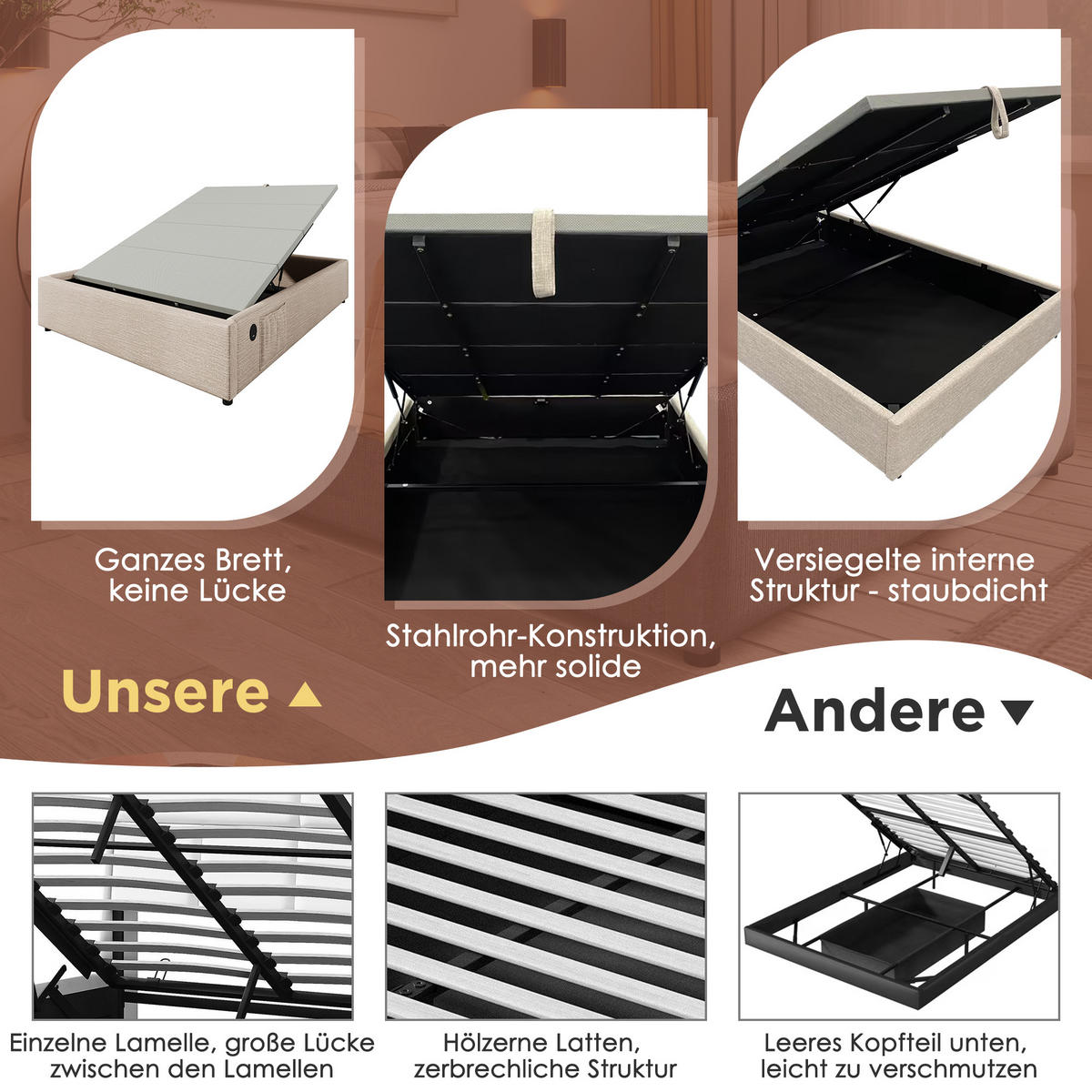 Ganzes Brett, keine Lücke

Stahlrohr-Konstruktion, mehr solide

Versiegelte interne Struktur - staubdicht

Unsere ▲

Andere ▼

Einzelne Lamelle, große Lücke zwischen den Lamellen

Hölzerne Latten, zerbrechliche Struktur

Leeres Kopfteil unten, leicht zu verschmutzen