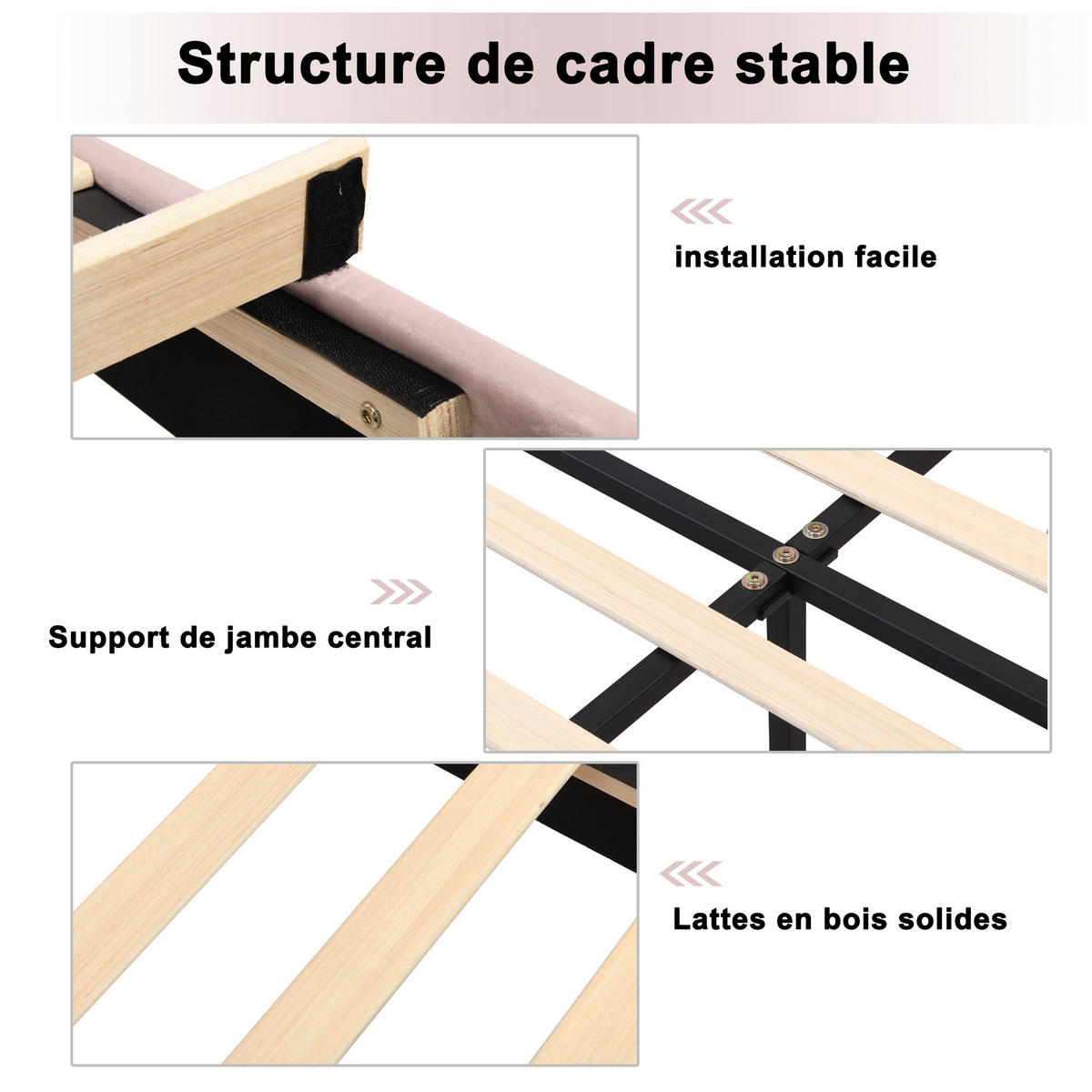 Structure de cadre stable

installation facile

Support de jambe central

Lattes en bois solides