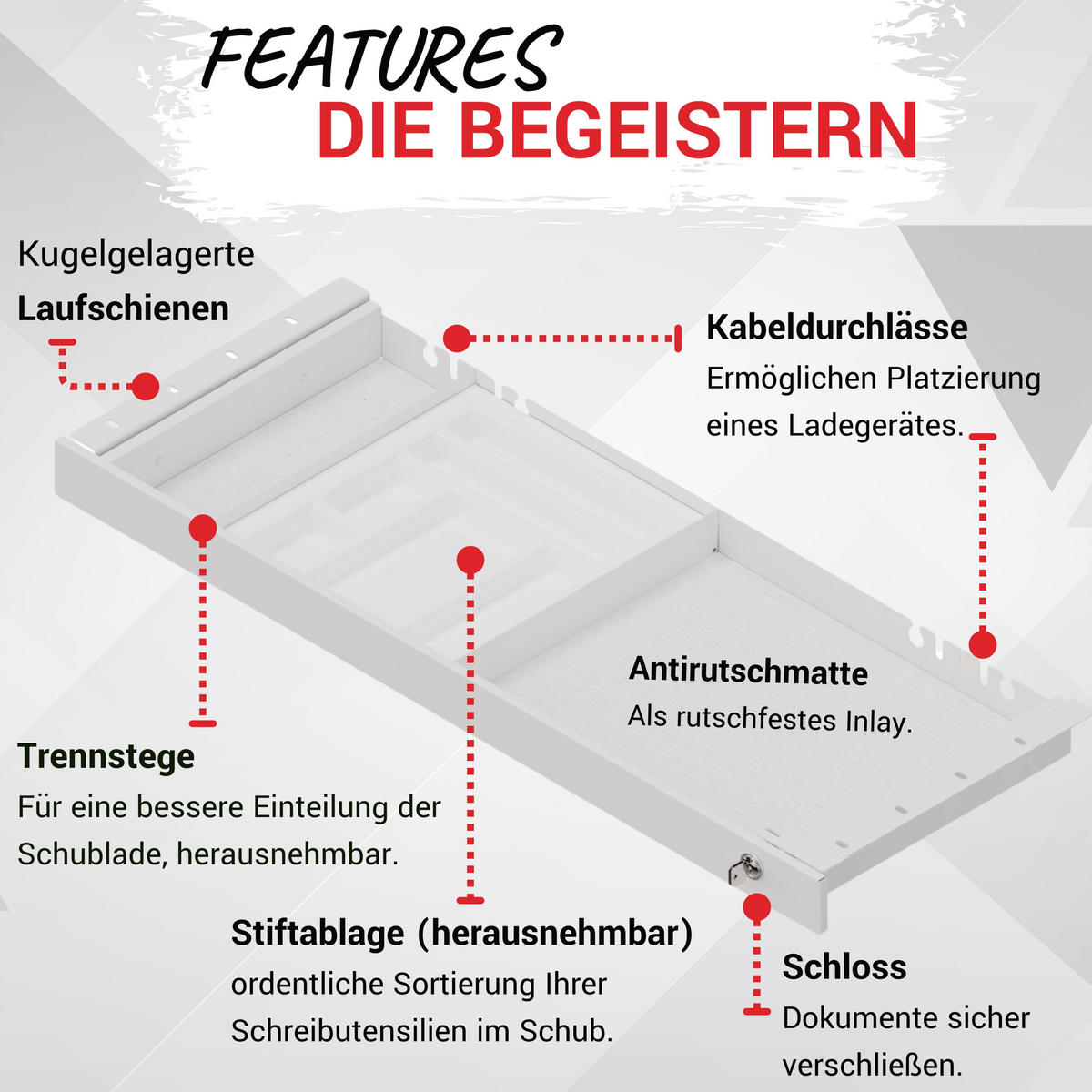 FEATURES
DIE BEGEISTERN

Kugelgelagerte
Laufschienen

Kabeldurchlässe
Ermöglichen Platzierung eines Ladegerätes.

Antirutschmatte
Als rutschfestes Inlay.

Trennstege
Für eine bessere Einteilung der Schublade, herausnehmbar.

Stiftablage (herausnehmbar)
ordentliche Sortierung Ihrer Schreibutensilien im Schub.

Schloss
Dokumente sicher verschließen.