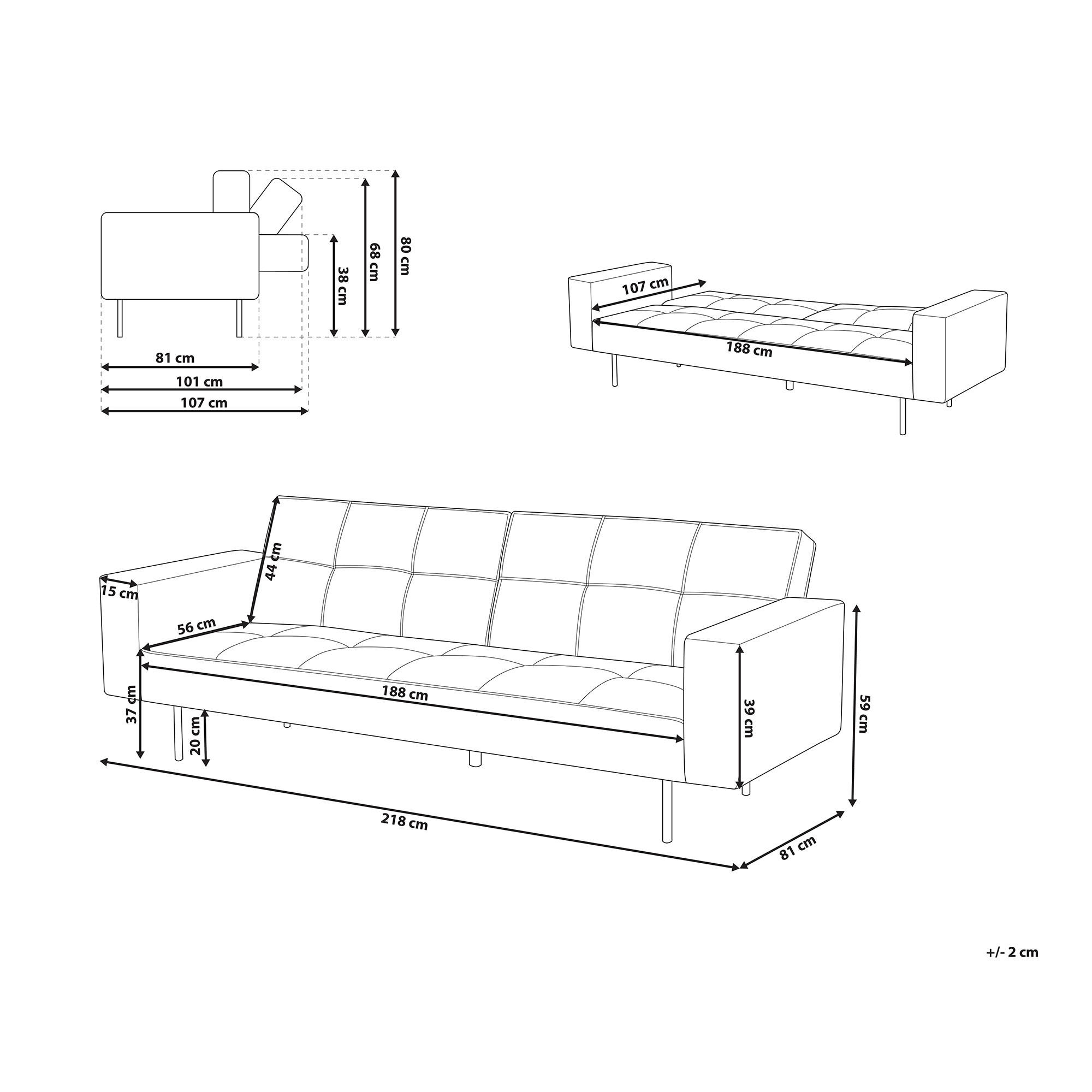 38 cm
68 cm
80 cm
81 cm
101 cm
107 cm

107 cm
188 cm

44 cm
15 cm
56 cm
188 cm
37 cm
20 cm
39 cm
59 cm
218 cm
81 cm

+/- 2 cm