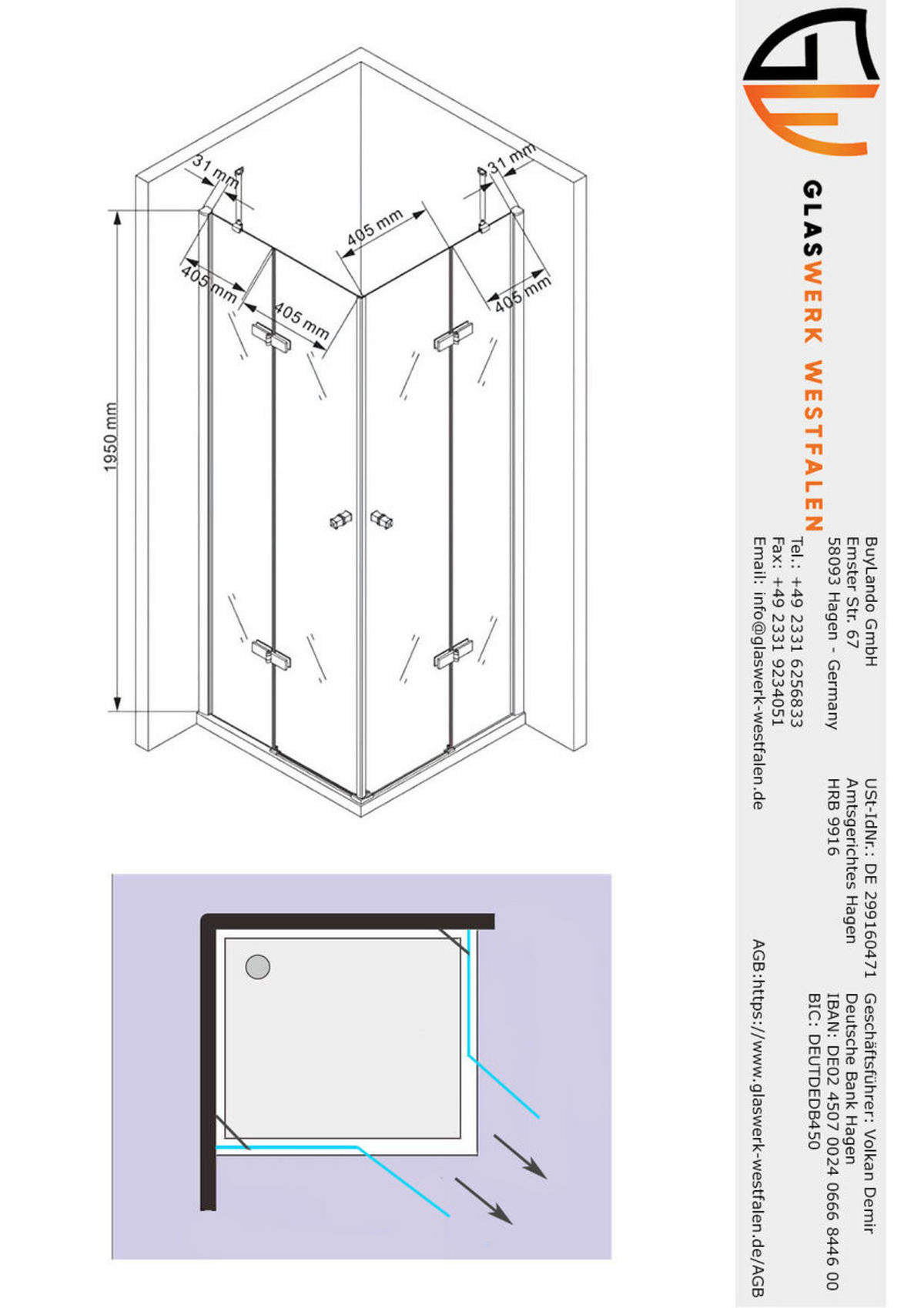 31 mm
31 mm
405 mm
405 mm
405 mm
405 mm
1950 mm

GLASWERK WESTFALEN

BuyLando GmbH
Emster Str. 67
58093 Hagen - Germany

Tel.: +49 2331 6256833
Fax: +49 2331 9234051
Email: info@glaswerk-westfalen.de

USt-IdNr.: DE 299160471
Amtsgerichtes Hagen
HRB 9916

Geschäftsführer: Volkan Demir
Deutsche Bank Hagen
IBAN: DE02 4507 0024 0666 8446 00
BIC: DEUTDEDB450

AGB:https://www.glaswerk-westfalen.de/AGB