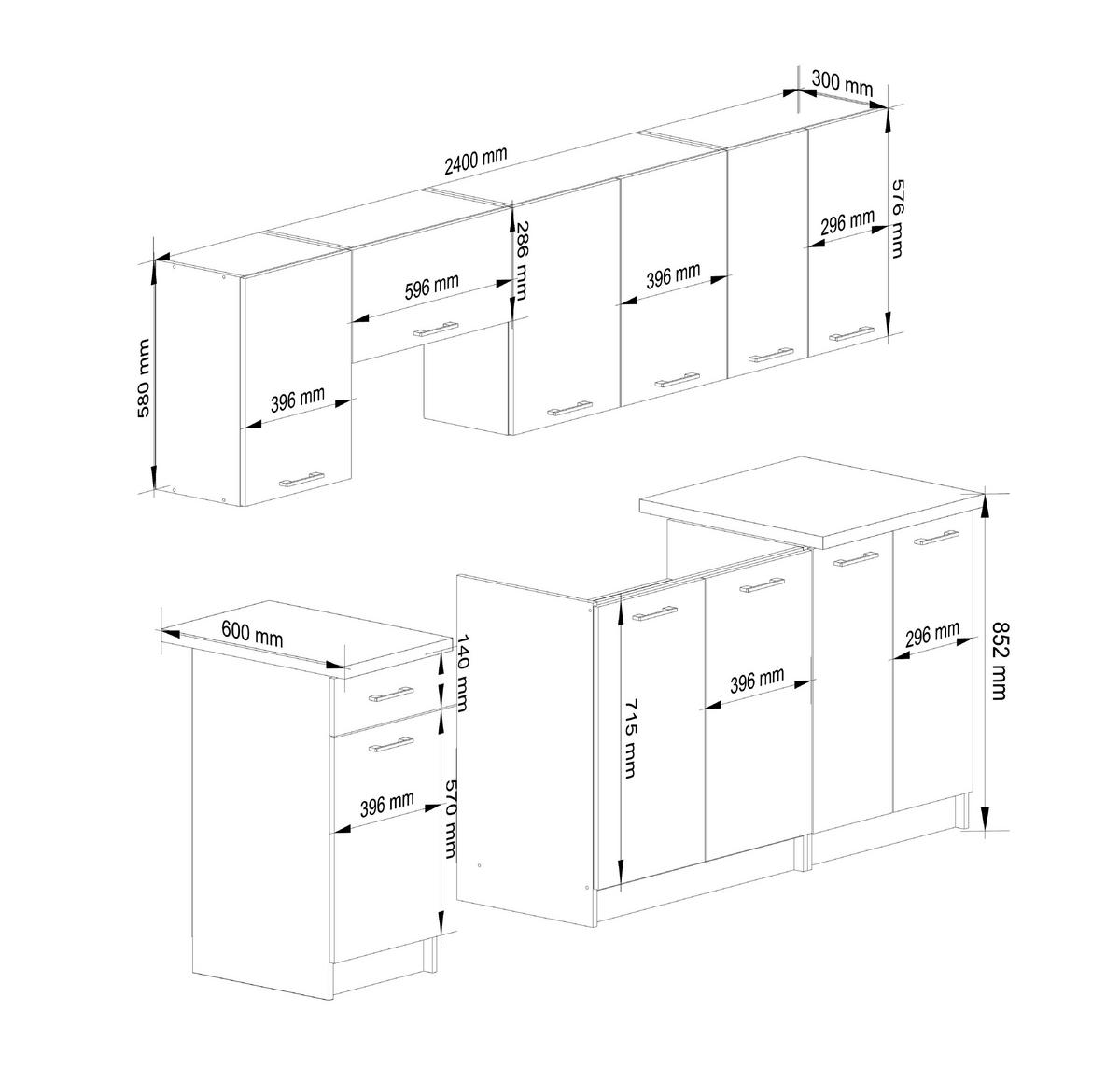 300 mm
2400 mm
576 mm
296 mm
286 mm
596 mm
396 mm
580 mm
396 mm
600 mm
140 mm
396 mm
570 mm
715 mm
396 mm
296 mm
852 mm