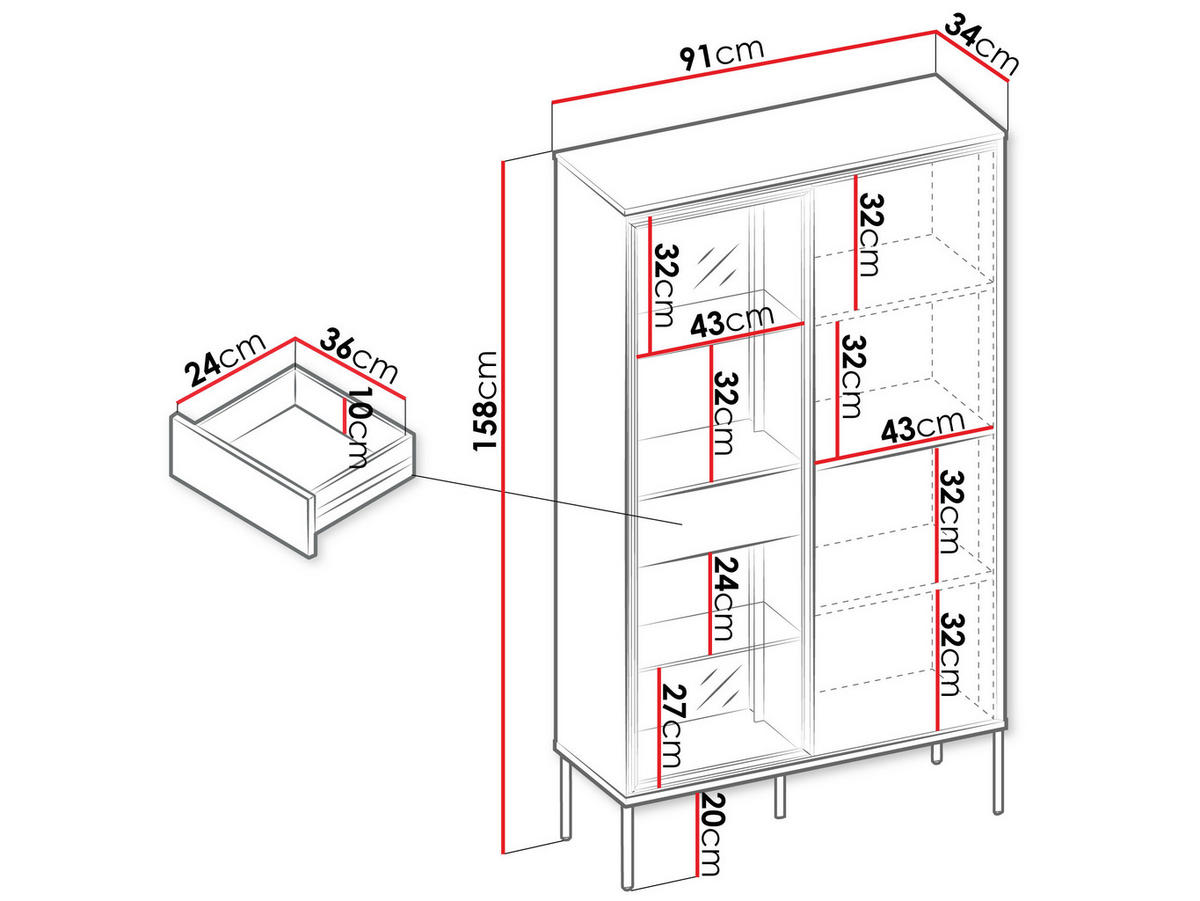 91cm
34cm
158cm
24cm
36cm
10cm
32cm
43cm
32cm
24cm
27cm
20cm
32cm
32cm
43cm
32cm
32cm