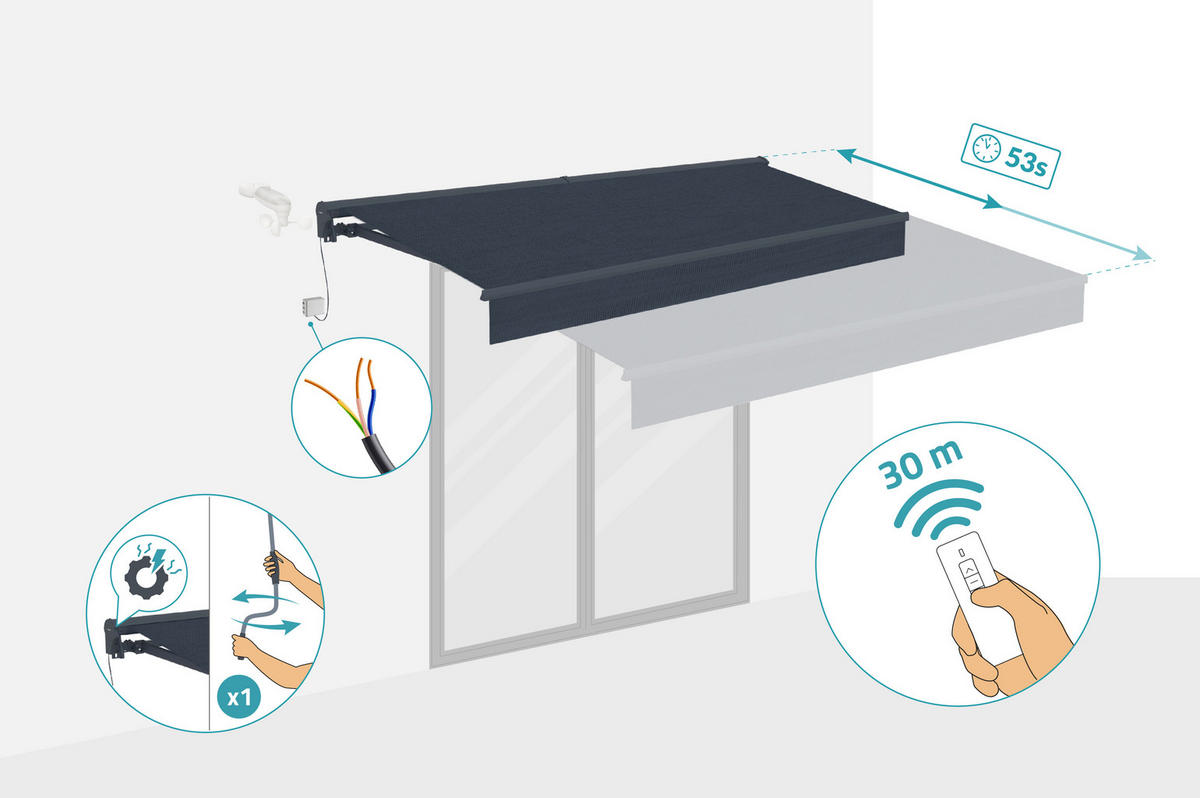 53s

30 m

x1