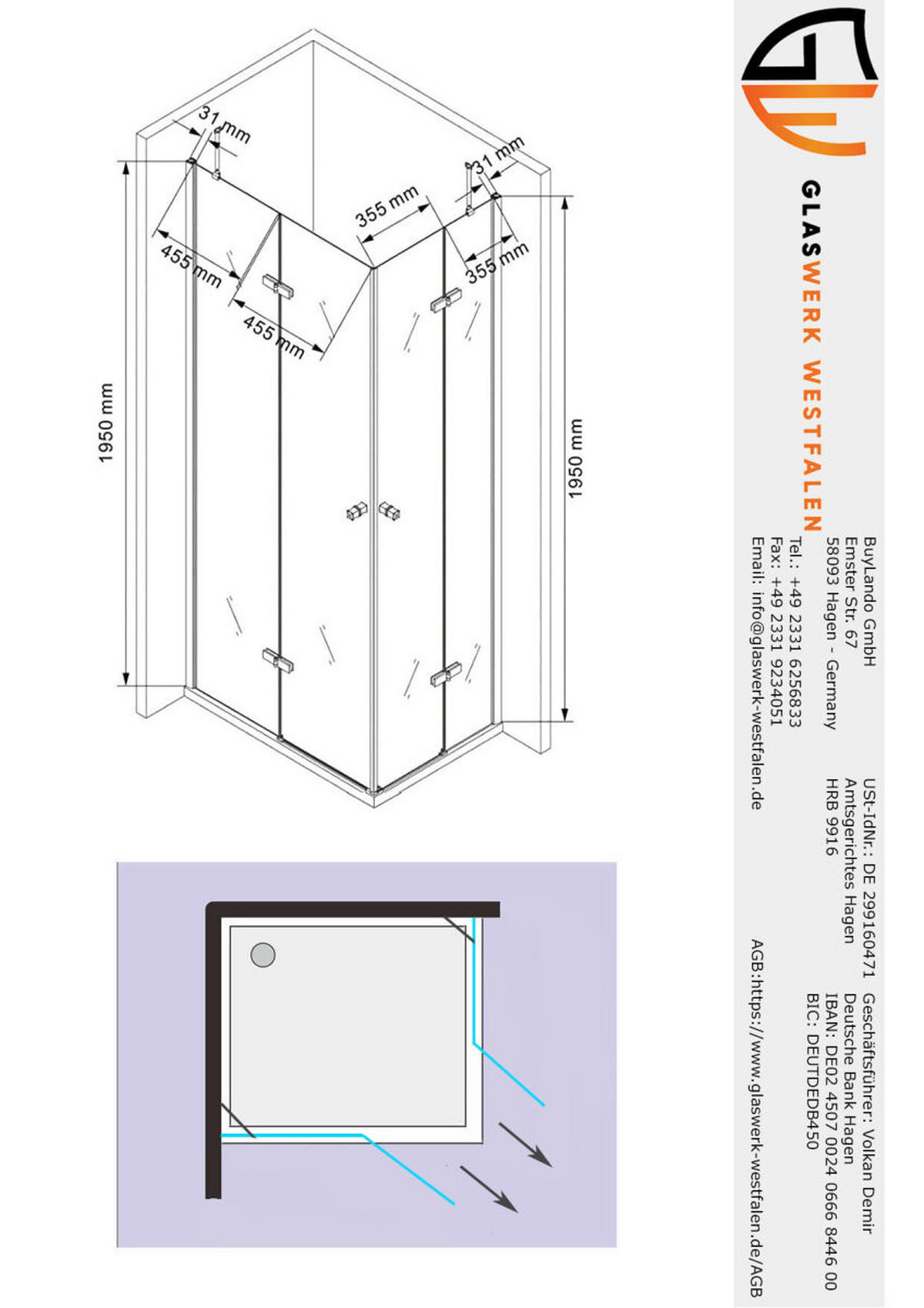 31 mm
31 mm
355 mm
355 mm
455 mm
455 mm
1950 mm
1950 mm

GLASWERK WESTFALEN

BuyLando GmbH
Emster Str. 67
58093 Hagen - Germany
Tel.: +49 2331 6256833
Fax: +49 2331 9234051
Email: info@glaswerk-westfalen.de

USt-IdNr.: DE 299160471
Amtsgerichtes Hagen
HRB 9916

Geschäftsführer: Volkan Demir
Deutsche Bank Hagen
IBAN: DE02 4507 0024 0666 8446 00
BIC: DEUTDEDB450

AGB:https://www.glaswerk-westfalen.de/AGB