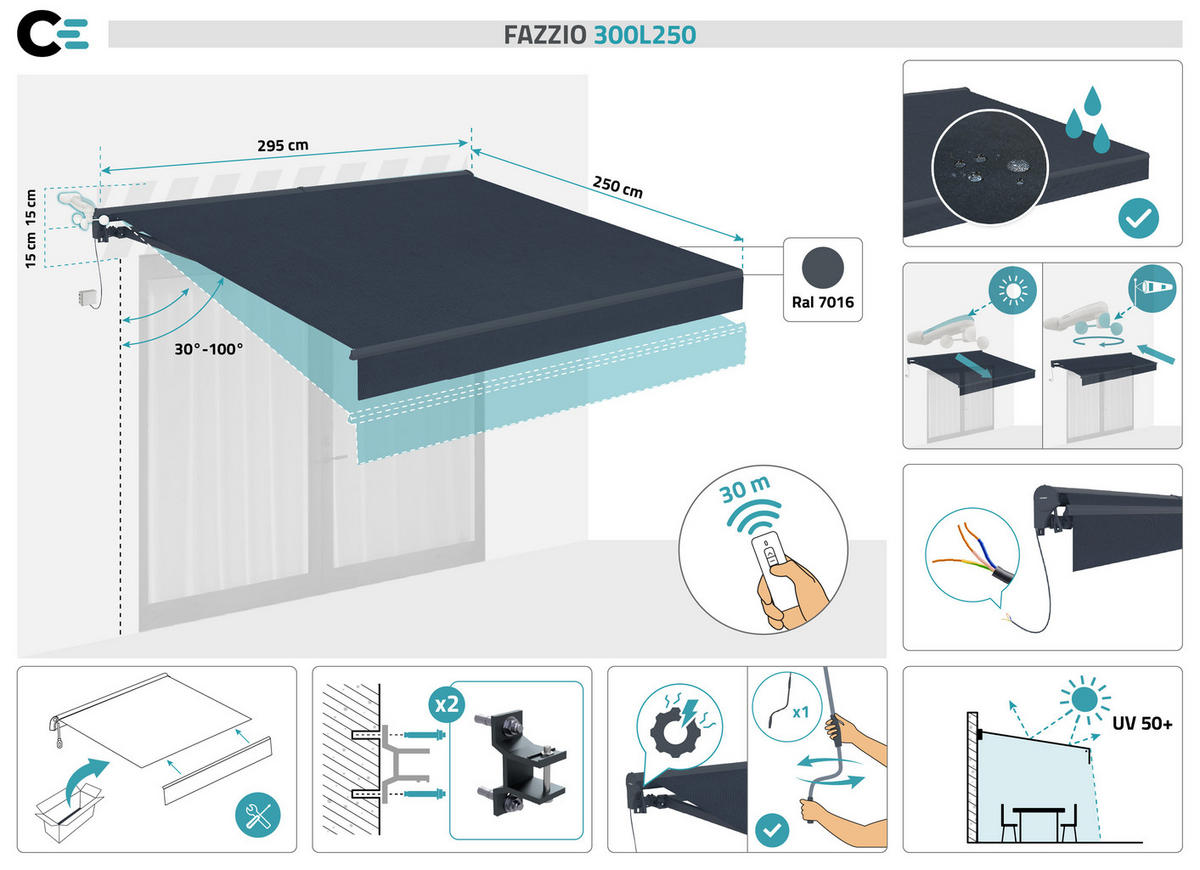 FAZZIO 300L250

295 cm

250 cm

15 cm 15 cm

30°-100°

Ral 7016

30 m

x2

x1

UV 50+