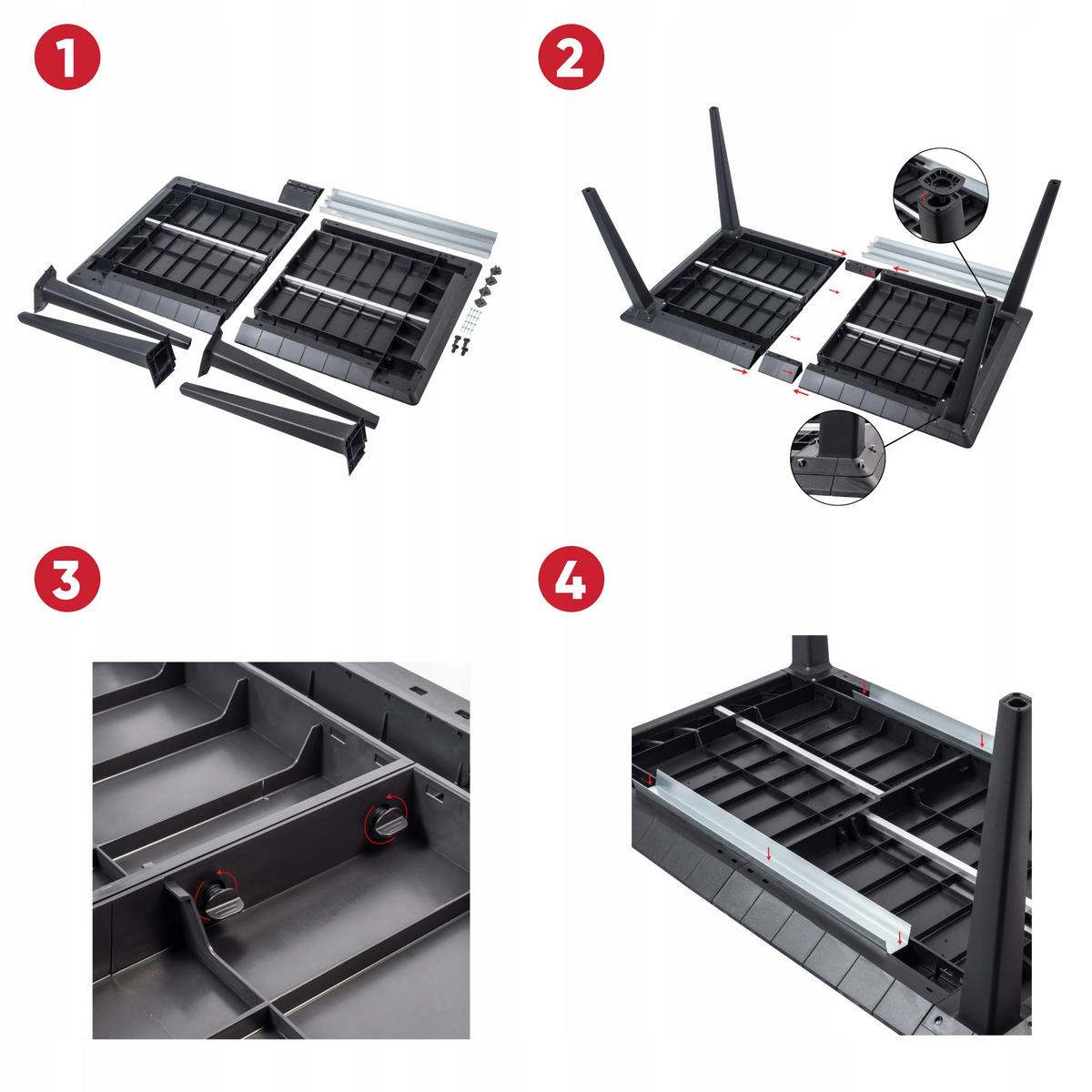 1

2

3

4