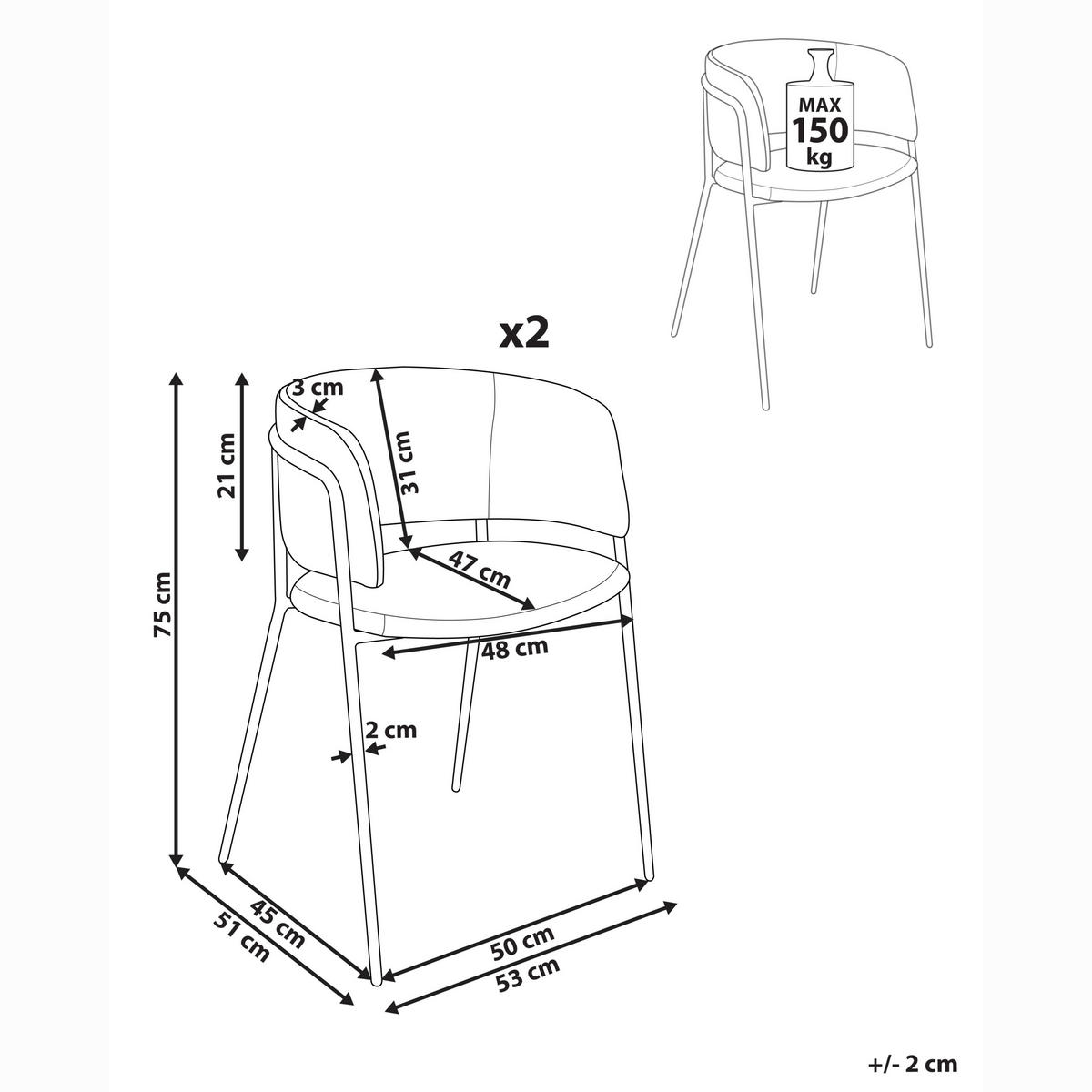 MAX
150
kg

x2

3 cm
21 cm
31 cm
75 cm
47 cm
48 cm
2 cm
45 cm
51 cm
50 cm
53 cm

+/- 2 cm