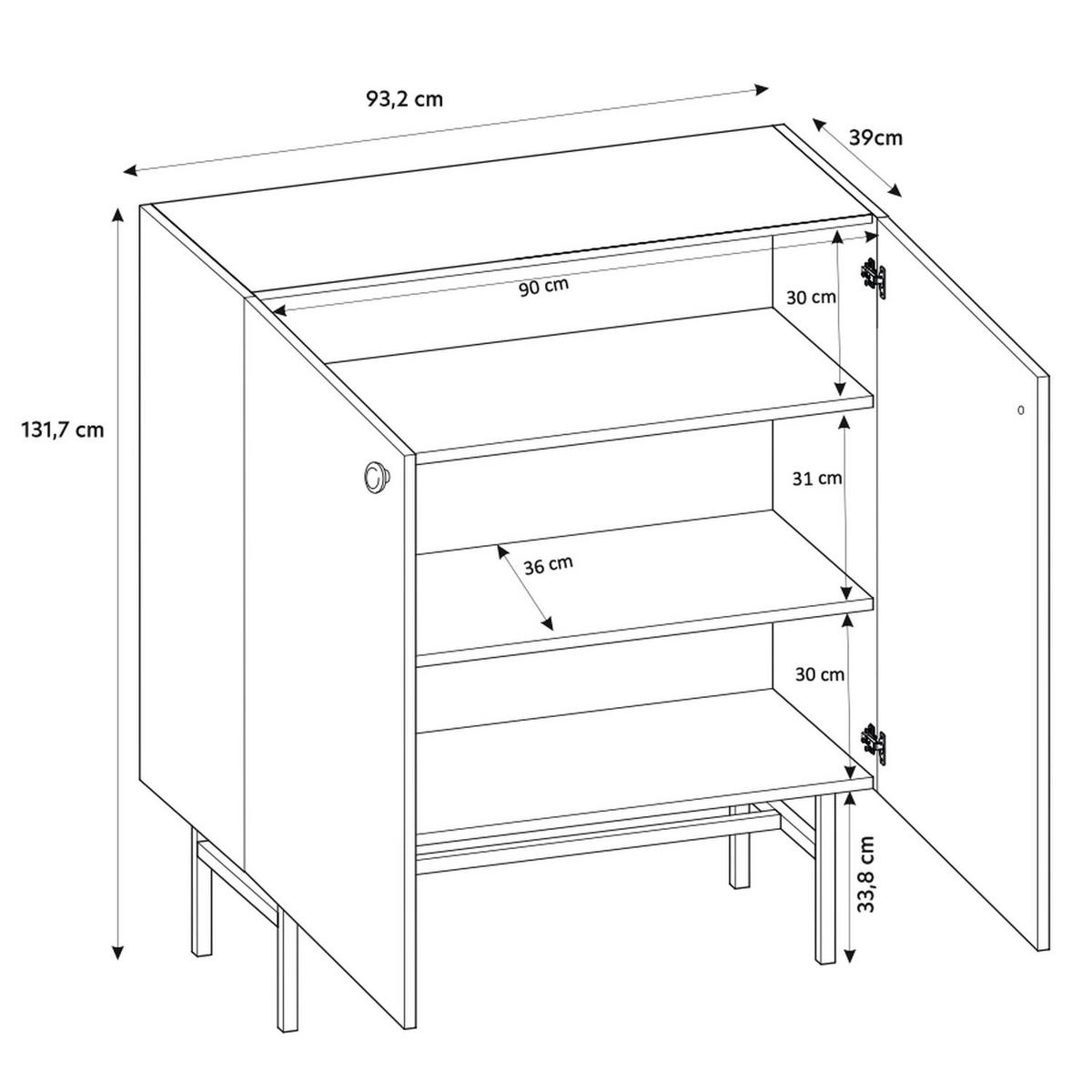 93,2 cm

39cm

131,7 cm

90 cm

30 cm

31 cm

36 cm

30 cm

33,8 cm