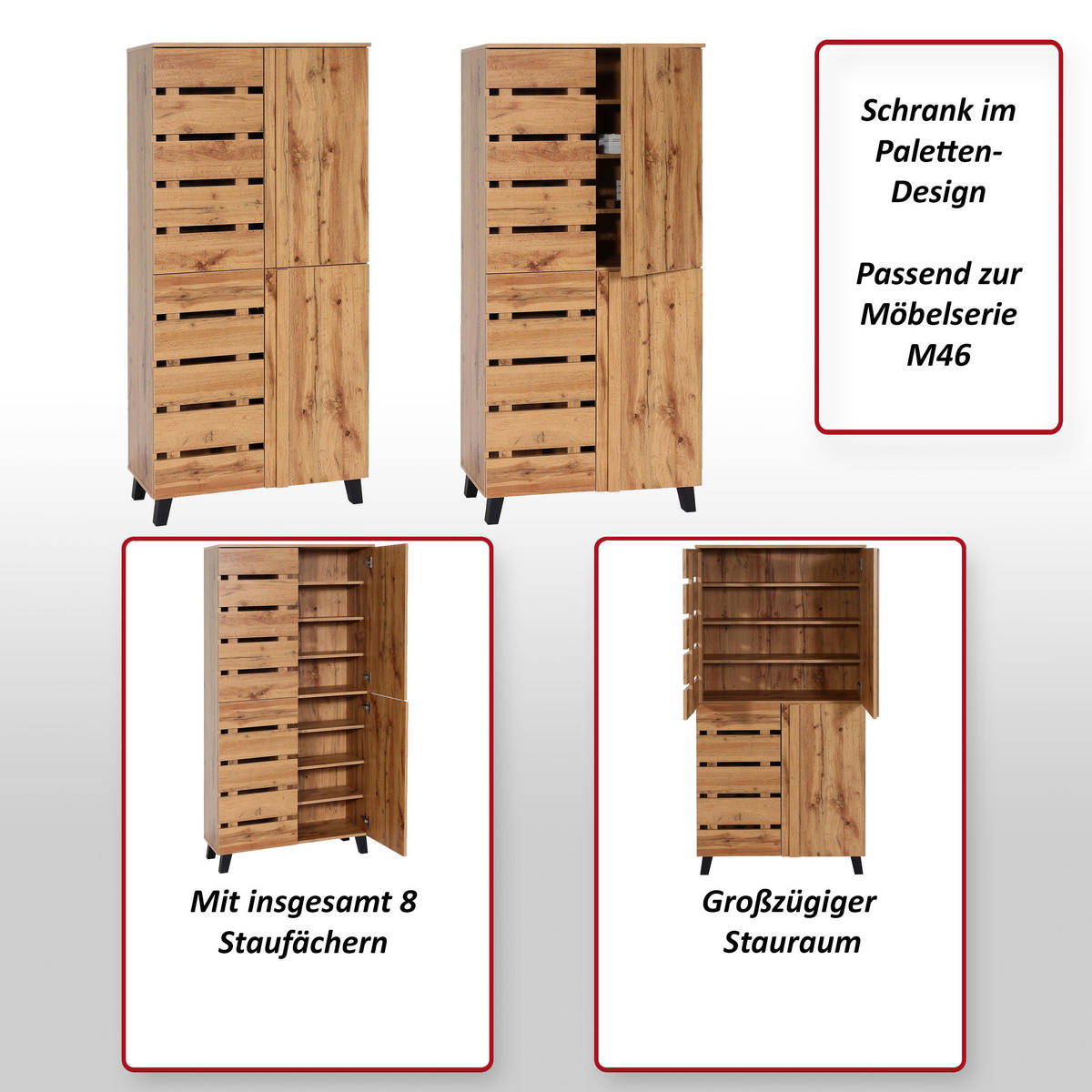 Schrank im Paletten-Design

Passend zur Möbelserie M46

Mit insgesamt 8 Staufächern

Großzügiger Stauraum