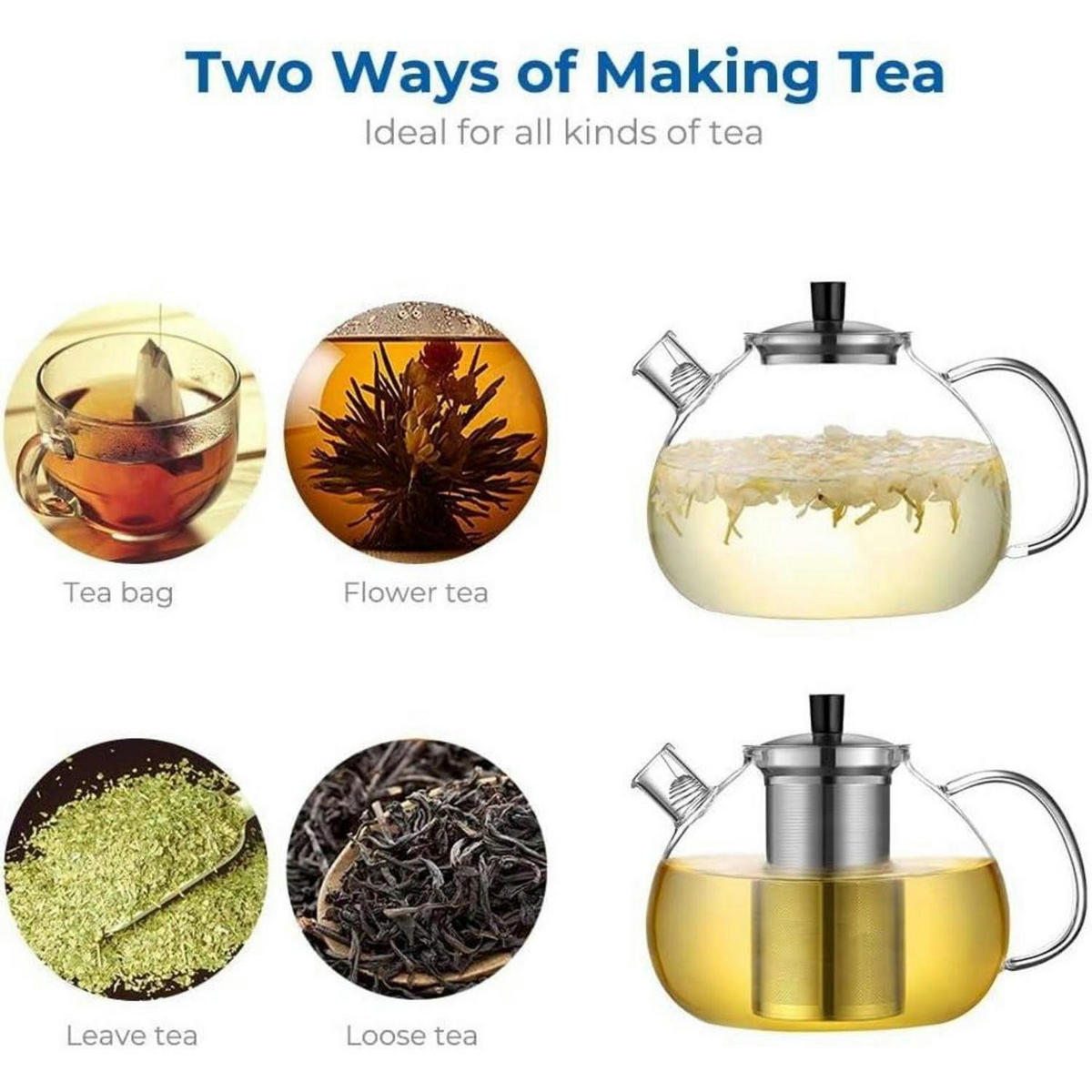 Two Ways of Making Tea

Ideal for all kinds of tea

Tea bag

Flower tea

Leave tea

Loose tea