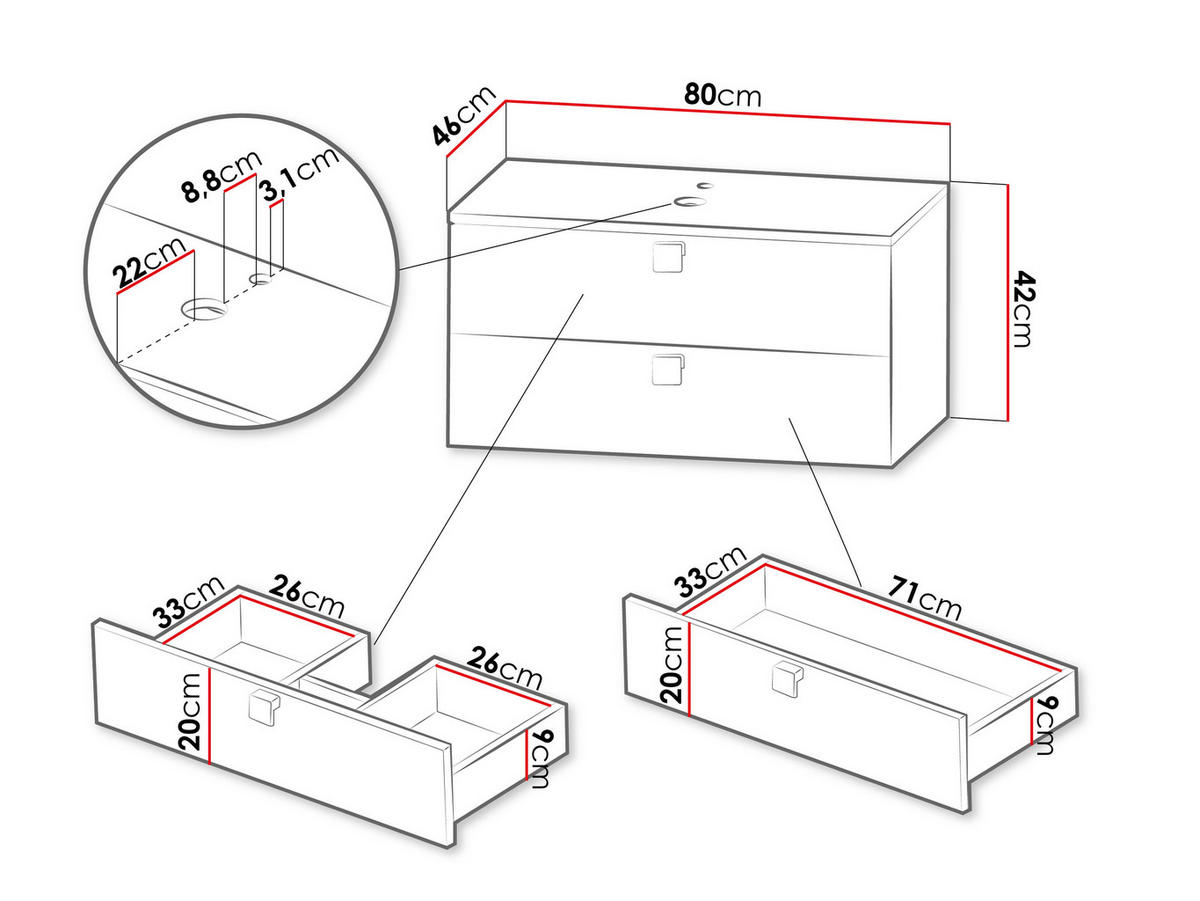 46cm
80cm
42cm
8,8cm
3,1cm
22cm
33cm
26cm
26cm
20cm
9cm
33cm
71cm
20cm
9cm