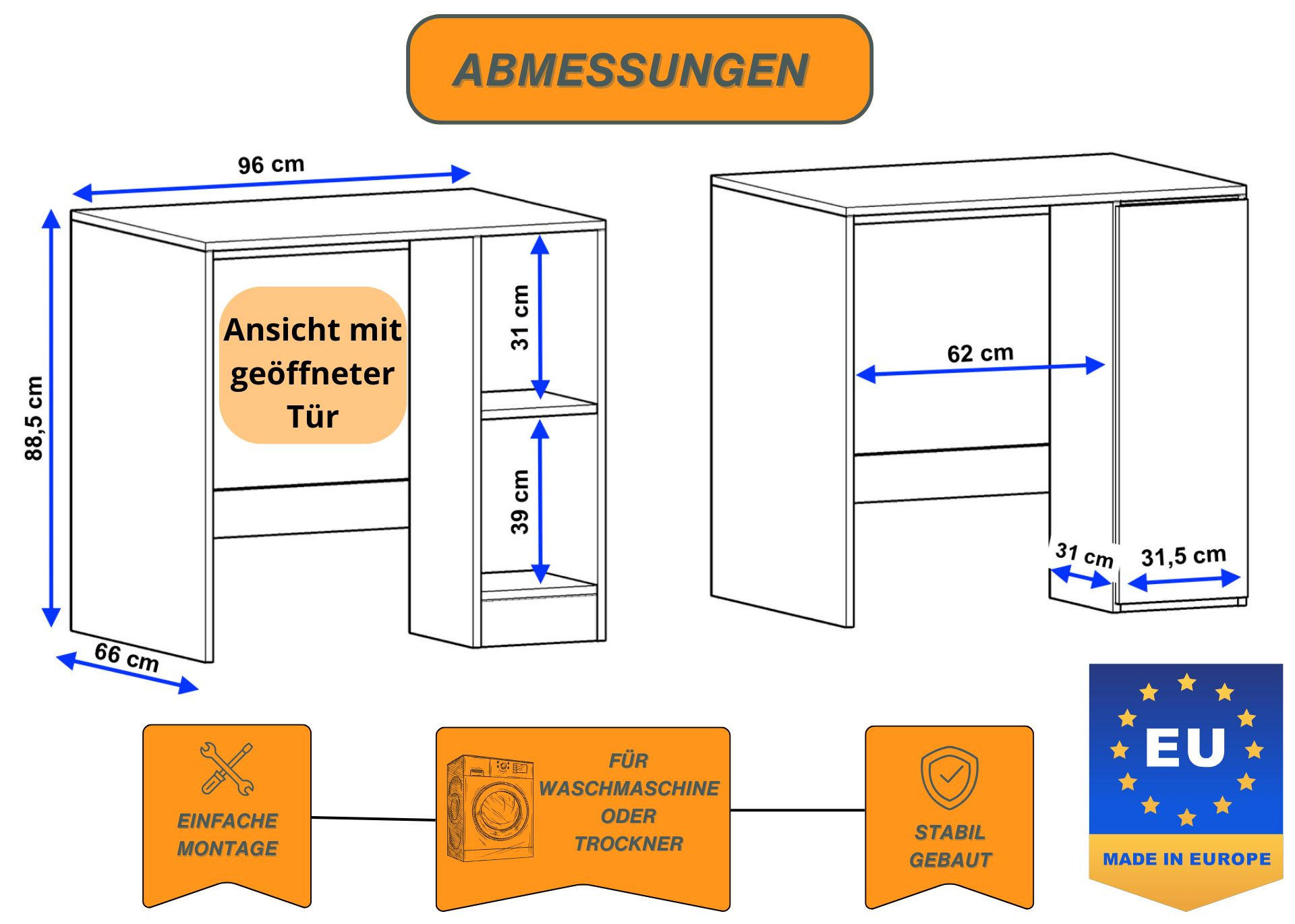 ABMESSUNGEN

96 cm

88,5 cm

Ansicht mit geöffneter Tür

31 cm

39 cm

66 cm

62 cm

31 cm

31,5 cm

EINFACHE MONTAGE

FÜR WASCHMASCHINE ODER TROCKNER

STABIL GEBAUT

EU

MADE IN EUROPE