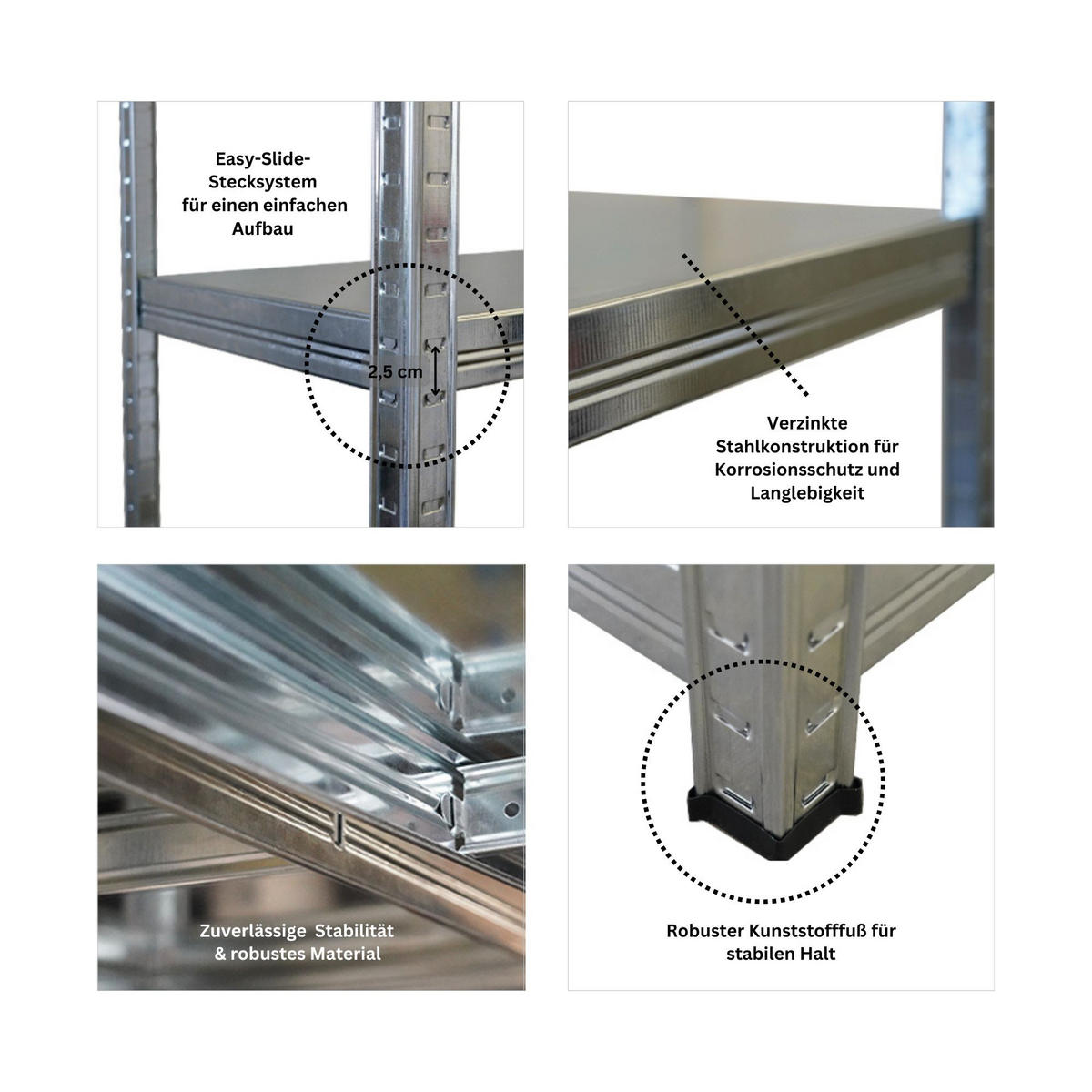 Easy-Slide-Stecksystem für einen einfachen Aufbau

2,5 cm

Verzinkte Stahlkonstruktion für Korrosionsschutz und Langlebigkeit

Zuverlässige Stabilität & robustes Material

Robuster Kunststofffuß für stabilen Halt