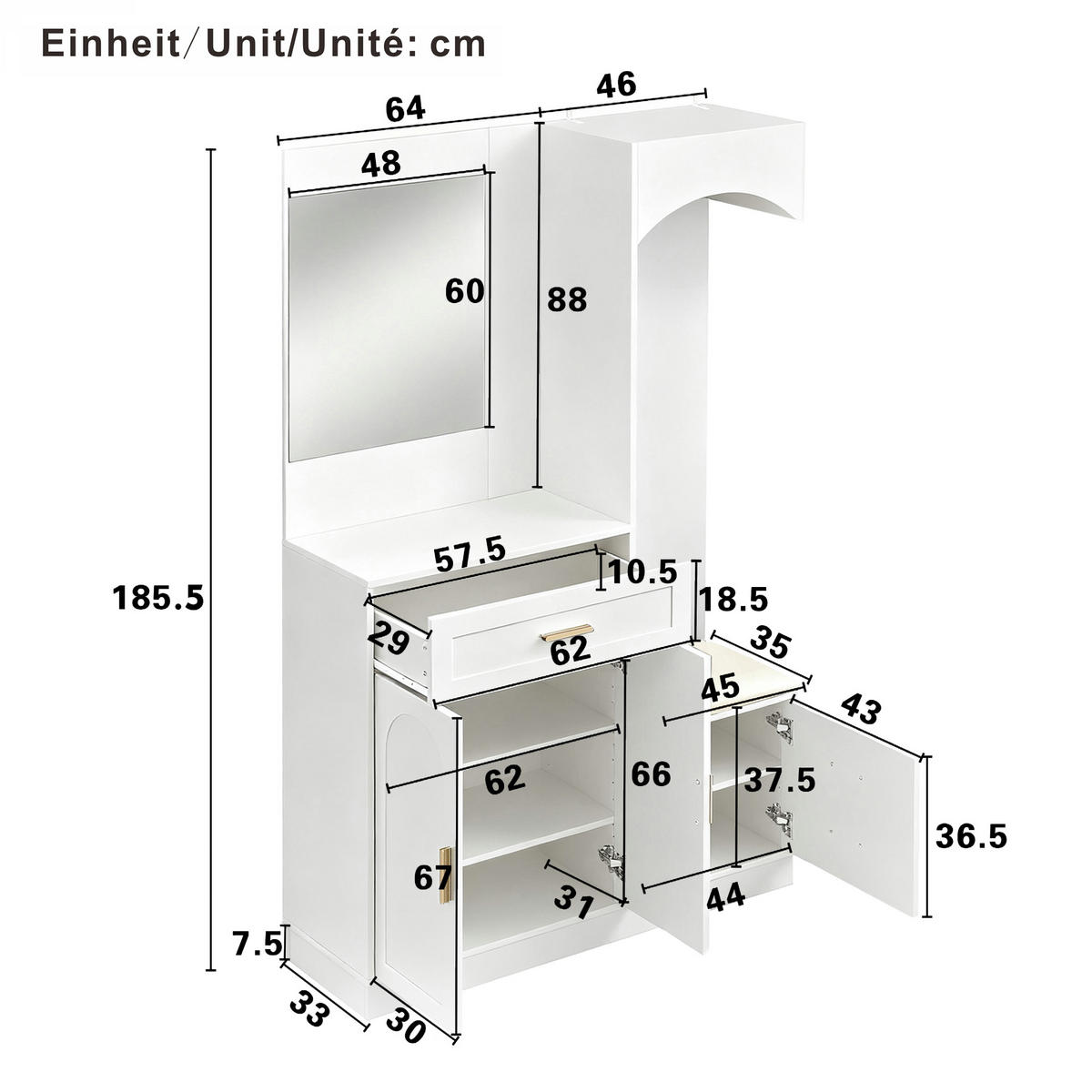 Einheit/Unit/Unité: cm

64
46
48
60
88
185.5
57.5
10.5
18.5
29
62
35
45
43
62
66
37.5
36.5
67
31
44
7.5
33
30