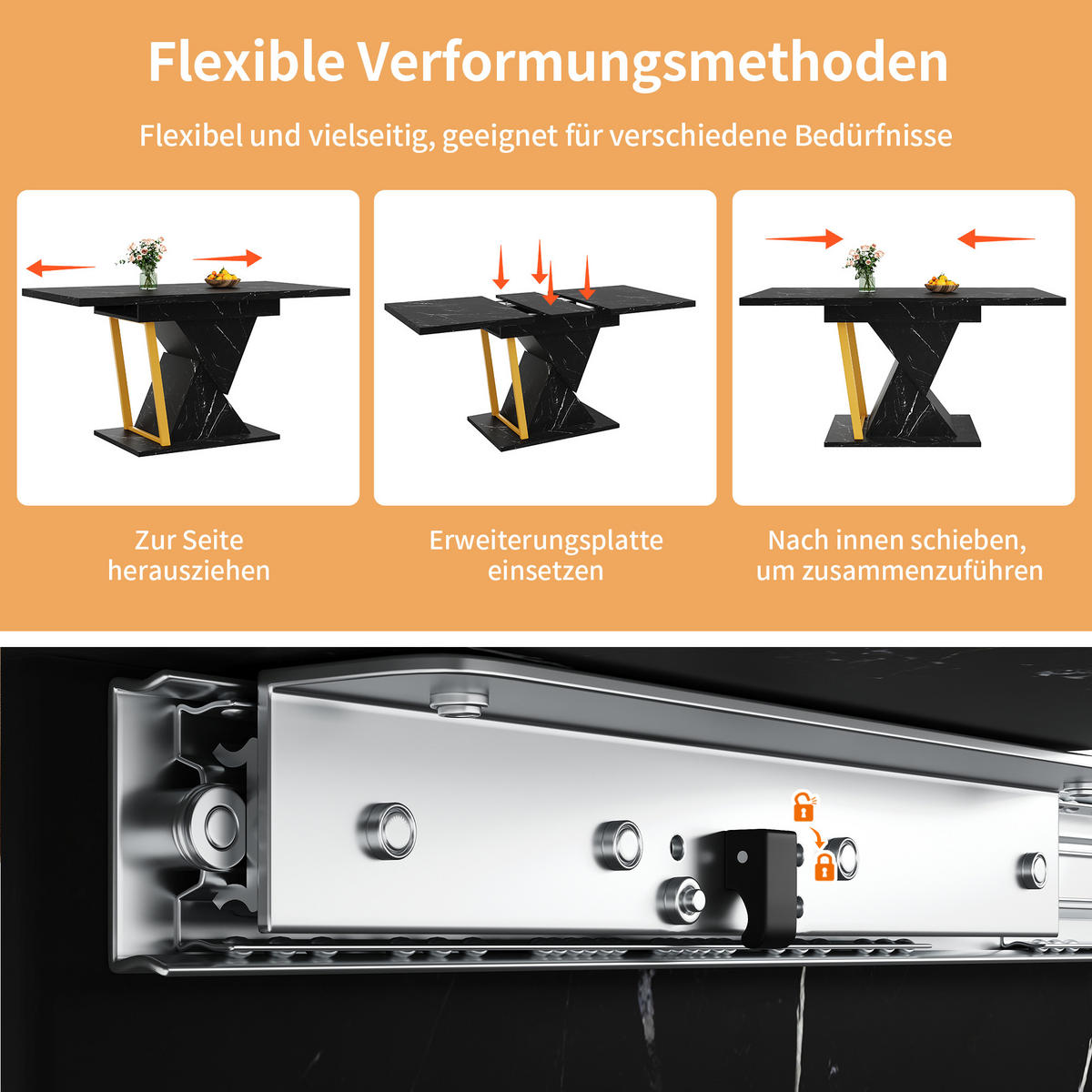 Flexible Verformungsmethoden

Flexibel und vielseitig, geeignet für verschiedene Bedürfnisse

Zur Seite herausziehen

Erweiterungsplatte einsetzen

Nach innen schieben, um zusammenzuführen