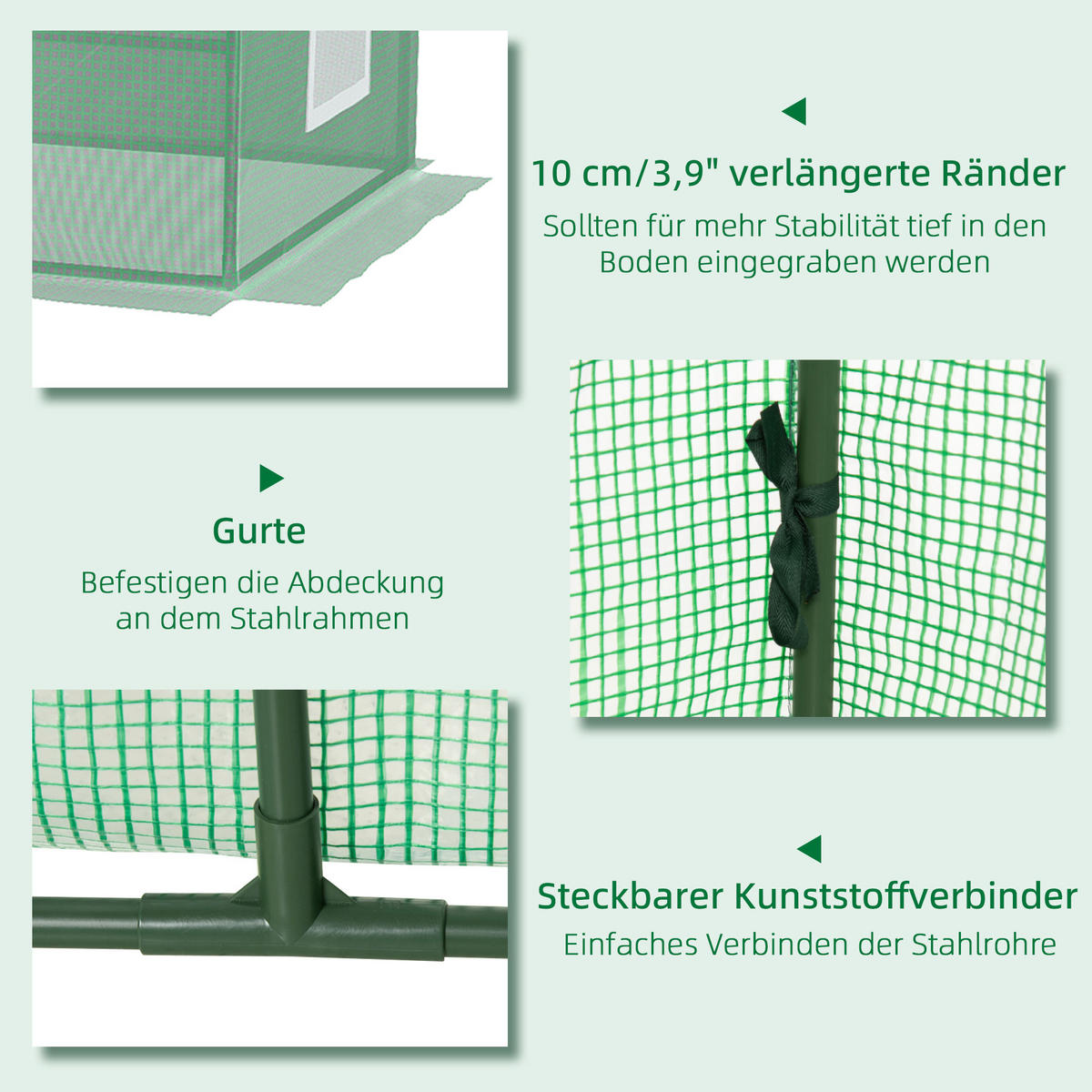 10 cm/3,9" verlängerte Ränder

Sollten für mehr Stabilität tief in den Boden eingegraben werden

Gurte

Befestigen die Abdeckung an dem Stahlrahmen

Steckbarer Kunststoffverbinder

Einfaches Verbinden der Stahlrohre