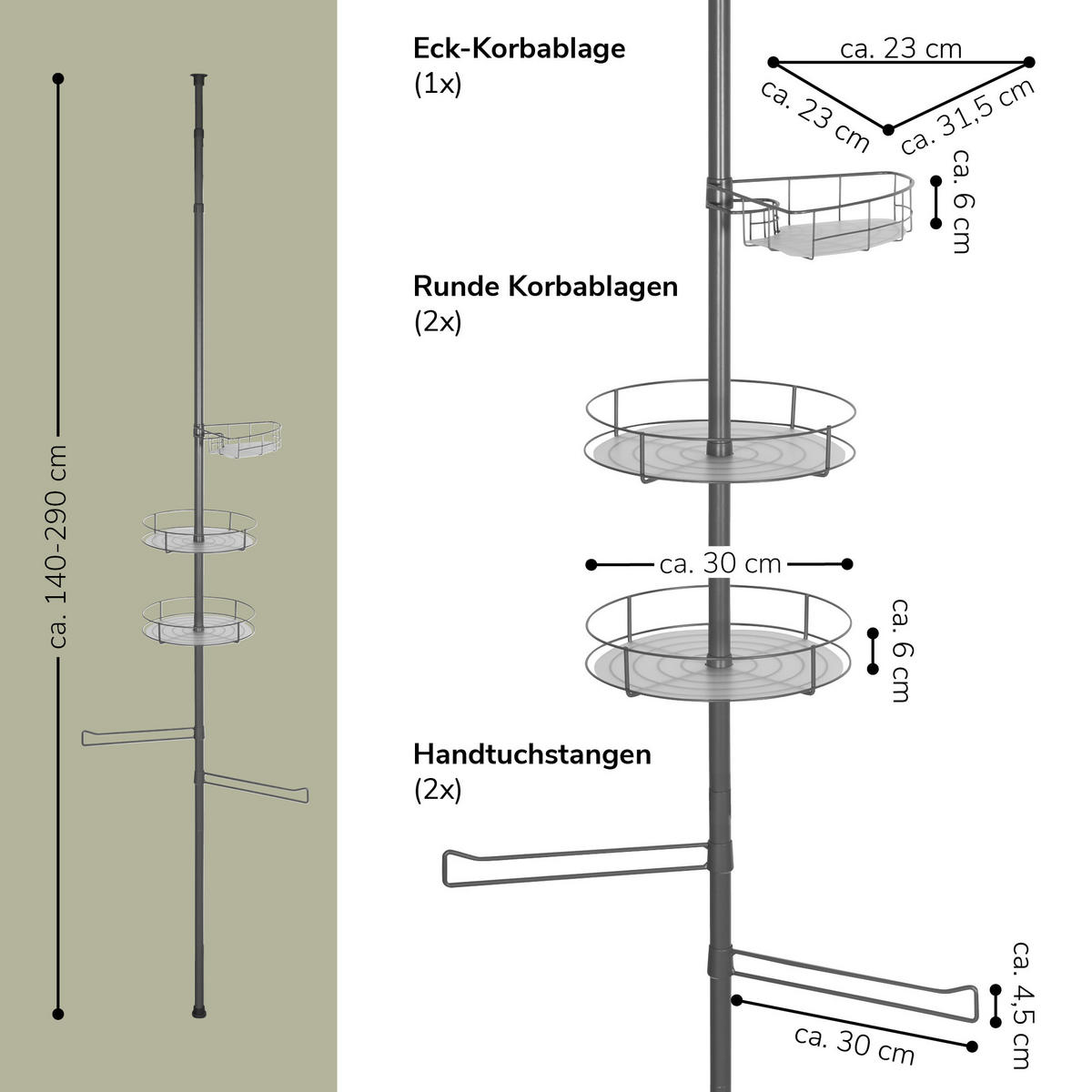 ca. 140-290 cm

Eck-Korbablage
(1x)

ca. 23 cm
ca. 23 cm
ca. 31,5 cm
ca. 6 cm

Runde Korbablagen
(2x)

ca. 30 cm
ca. 6 cm

Handtuchstangen
(2x)

ca. 4,5 cm
ca. 30 cm