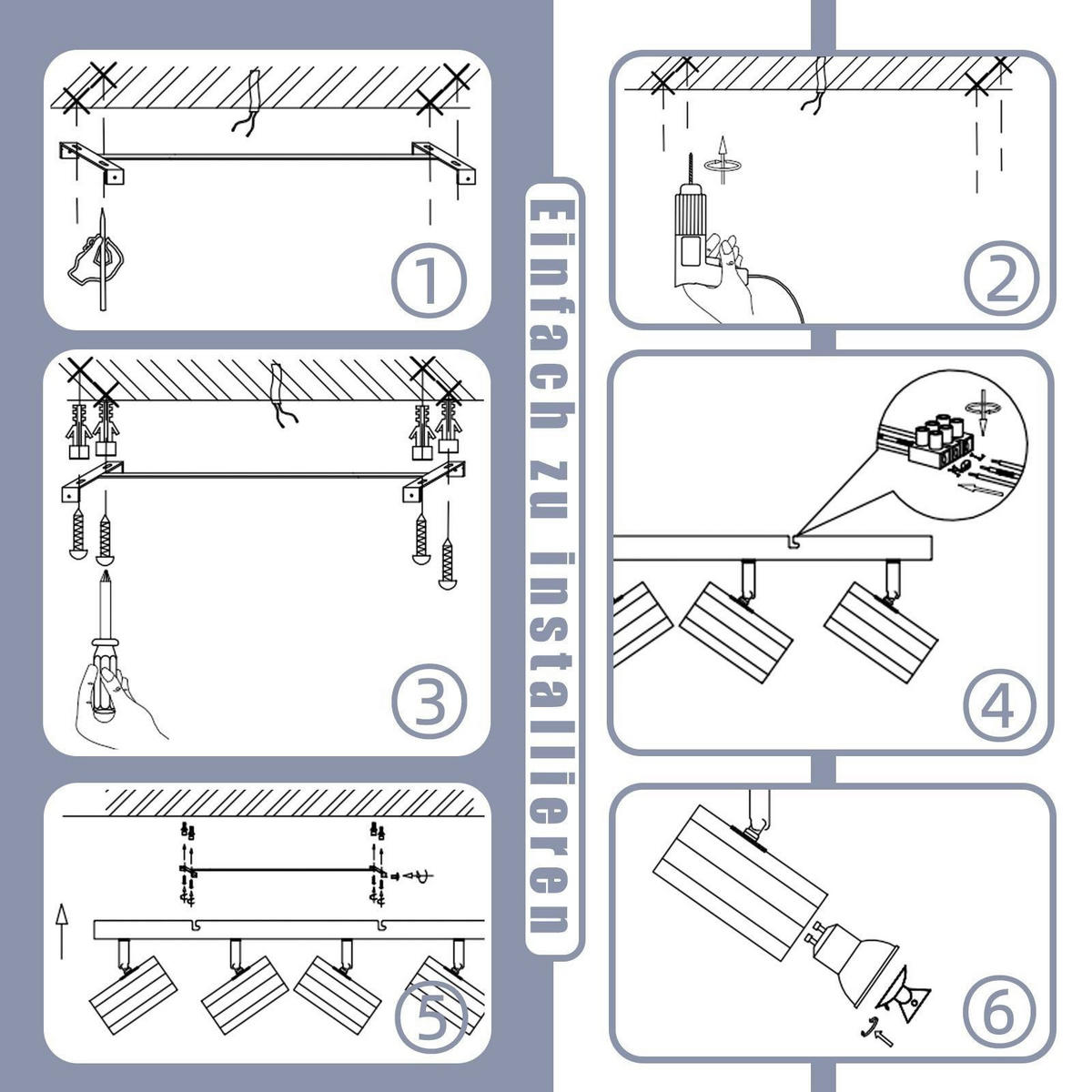 ①

②

Einfach zu installieren

③

④

⑤

⑥