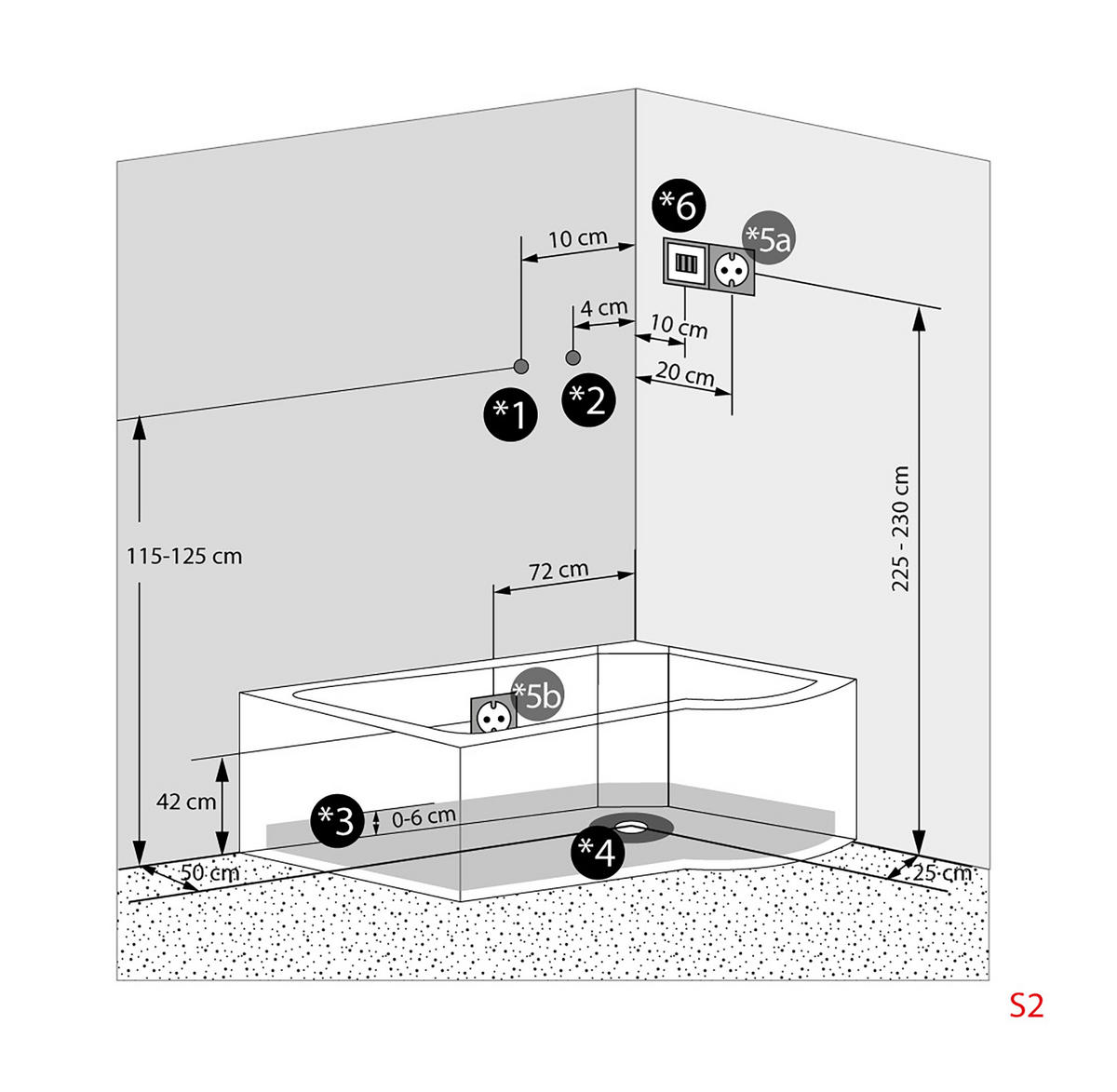 *6

*5a

10 cm

4 cm

10 cm

20 cm

*1

*2

115-125 cm

225 - 230 cm

72 cm

*5b

42 cm

*3

0-6 cm

*4

50 cm

25 cm

S2