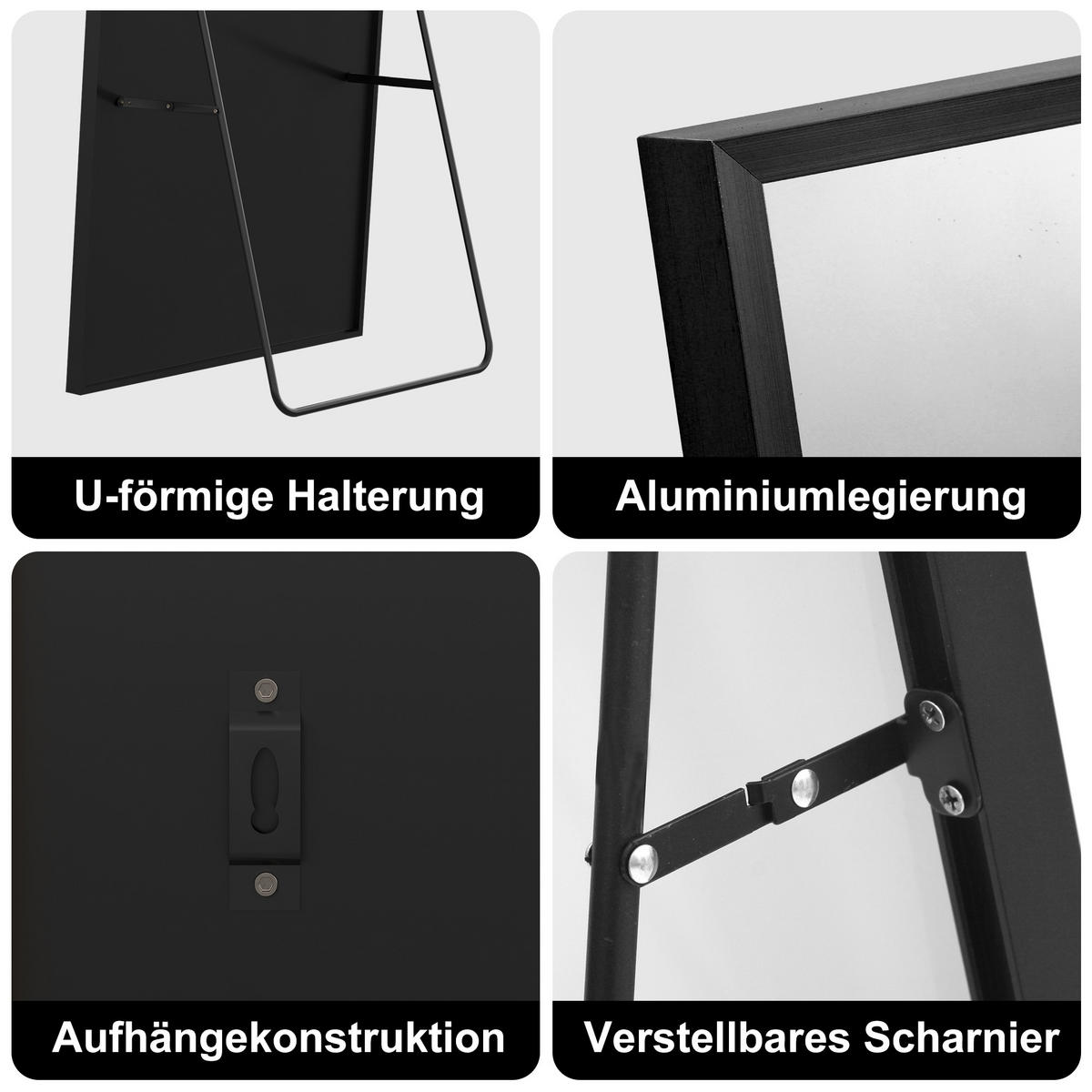 U-förmige Halterung

Aluminiumlegierung

Aufhängekonstruktion

Verstellbares Scharnier