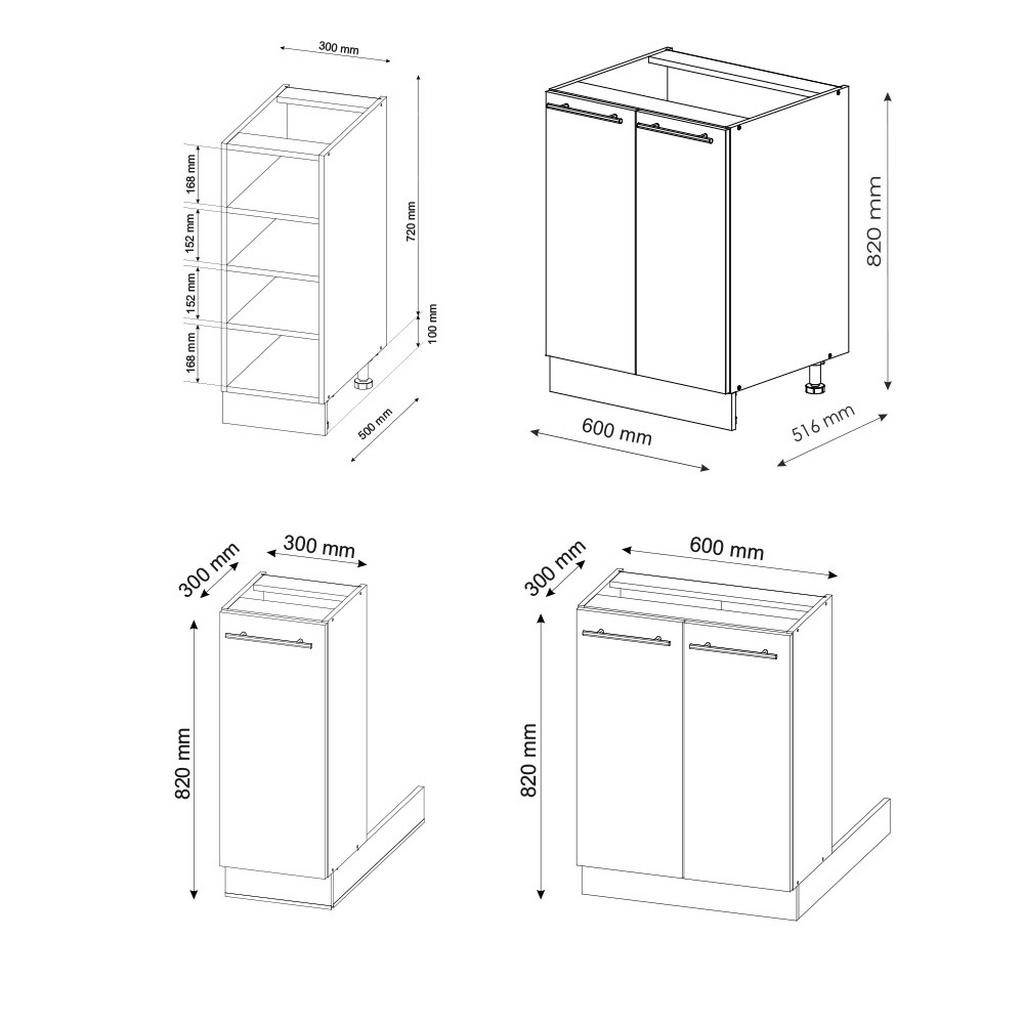 300 mm
168 mm
152 mm
152 mm
168 mm
720 mm
100 mm
500 mm
820 mm
600 mm
516 mm
300 mm
300 mm
820 mm
300 mm
600 mm
820 mm