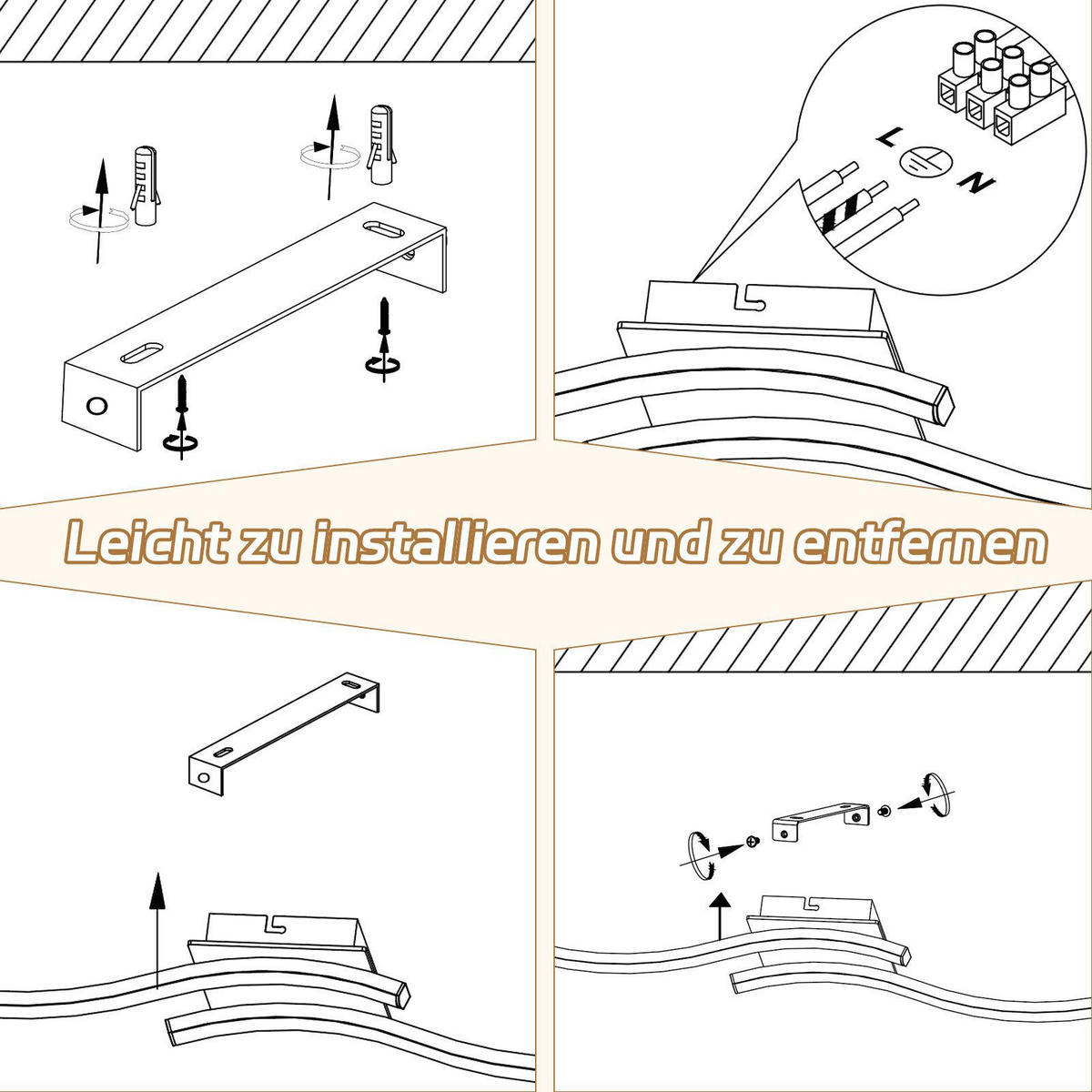 L
N
Leicht zu installieren und zu entfernen