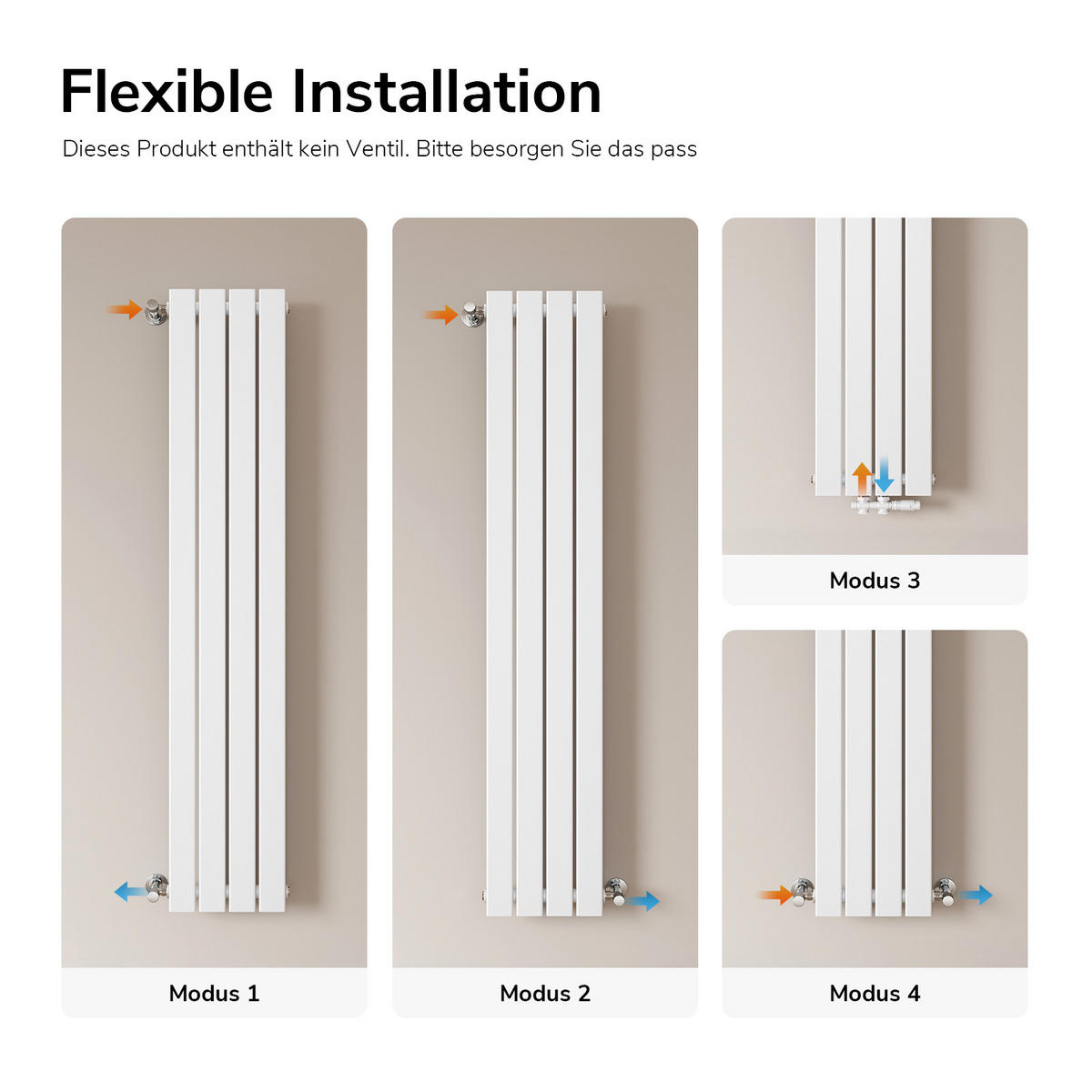 Flexible Installation

Dieses Produkt enthält kein Ventil. Bitte besorgen Sie das pass

Modus 1

Modus 2

Modus 3

Modus 4