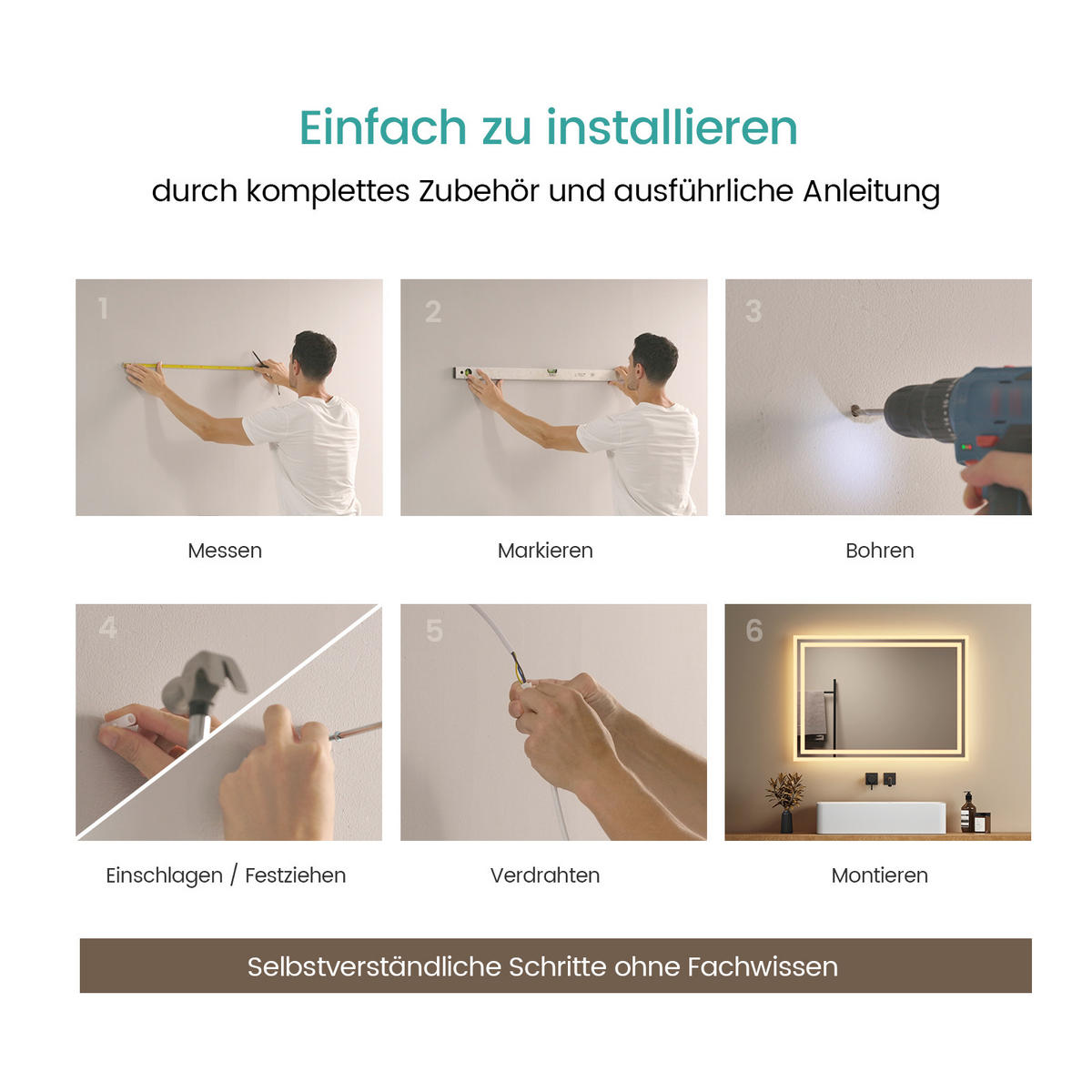 Einfach zu installieren

durch komplettes Zubehör und ausführliche Anleitung

1

Messen

2

Markieren

3

Bohren

4

Einschlagen / Festziehen

5

Verdrahten

6

Montieren

Selbstverständliche Schritte ohne Fachwissen