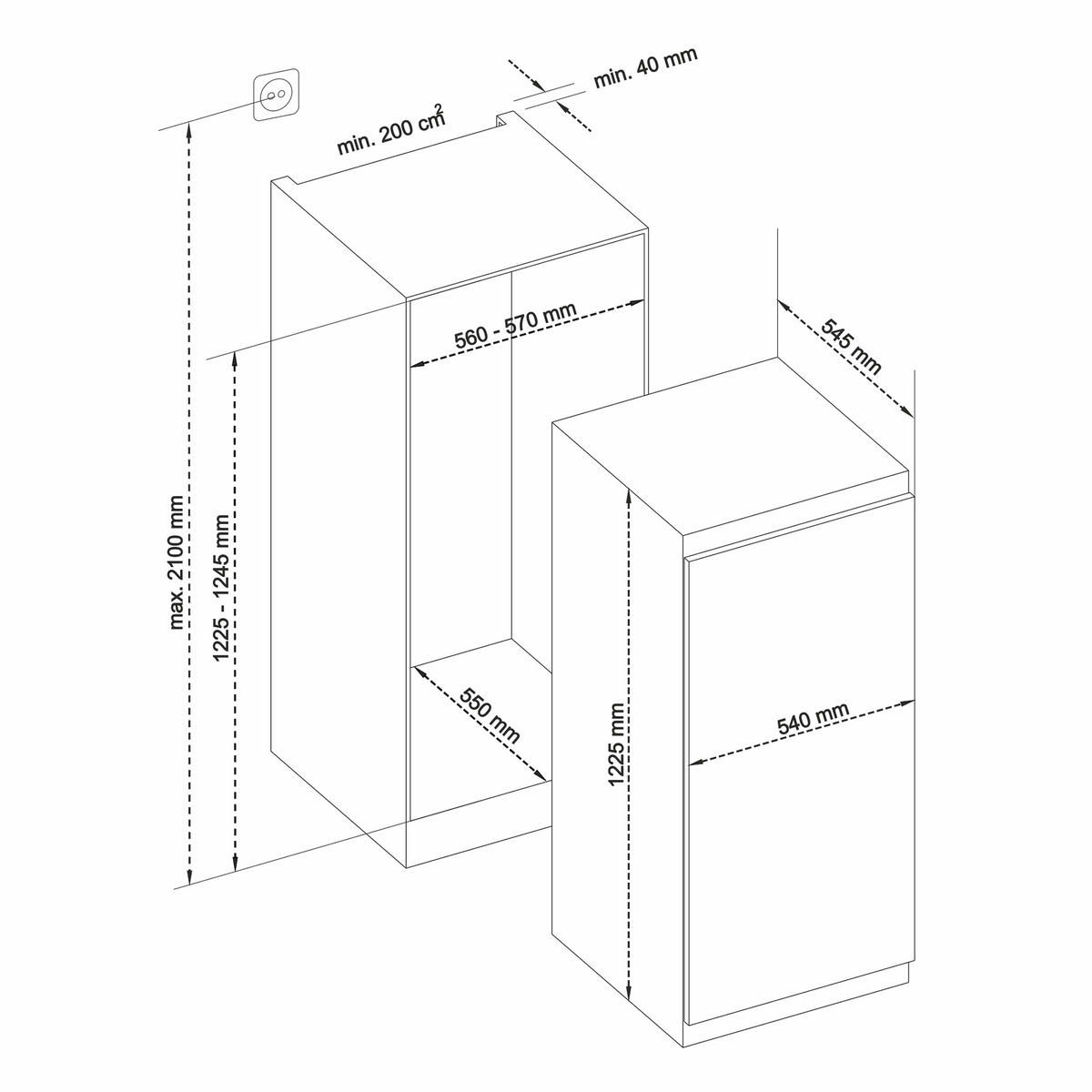 min. 40 mm

min. 200 $cm^2$

560 - 570 mm

545 mm

max. 2100 mm

1225 - 1245 mm

550 mm

1225 mm

540 mm