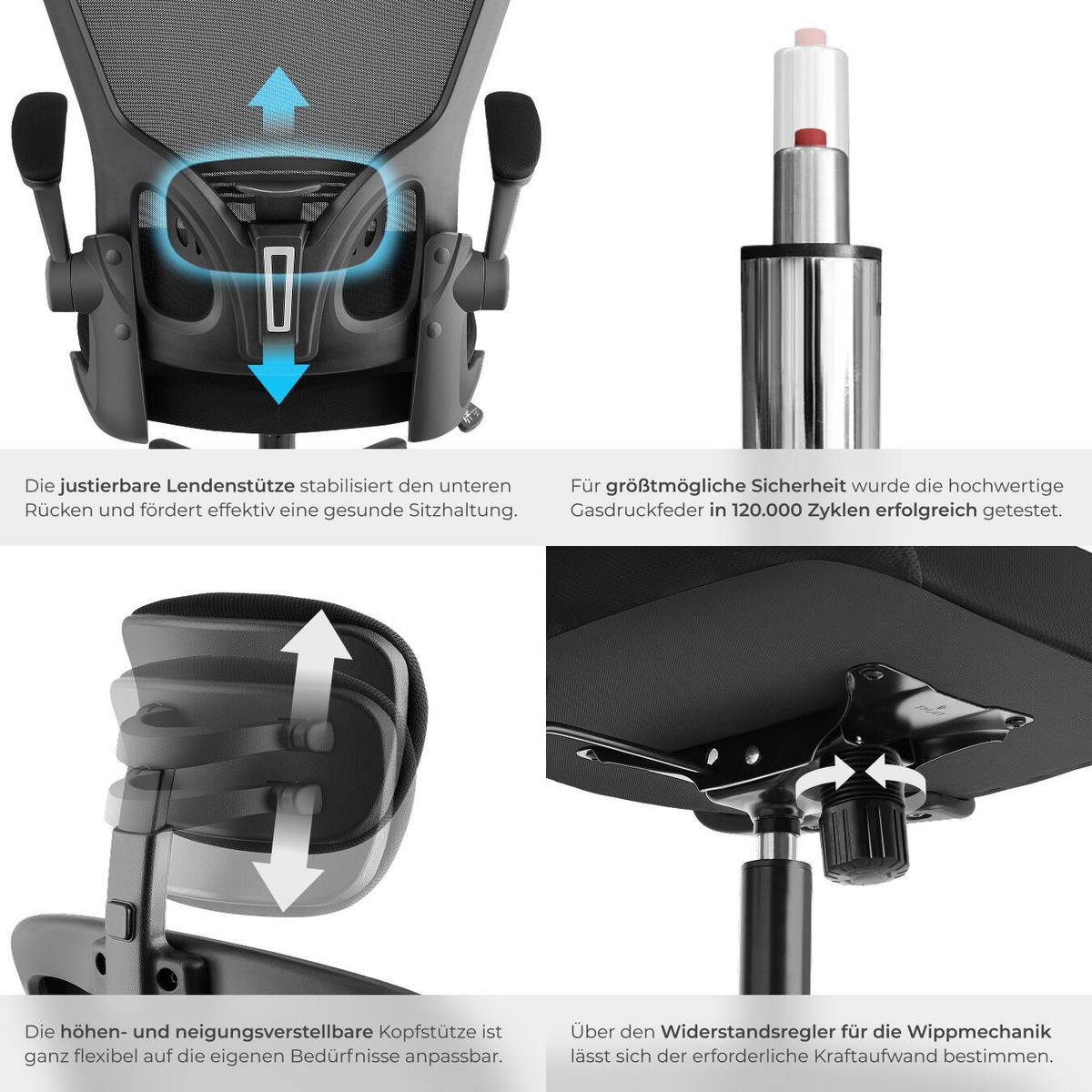 Die justierbare Lendenstütze stabilisiert den unteren Rücken und fördert effektiv eine gesunde Sitzhaltung.

Für größtmögliche Sicherheit wurde die hochwertige Gasdruckfeder in 120.000 Zyklen erfolgreich getestet.

Die höhen- und neigungsverstellbare Kopfstütze ist ganz flexibel auf die eigenen Bedürfnisse anpassbar.

Über den Widerstandsregler für die Wippmechanik lässt sich der erforderliche Kraftaufwand bestimmen.