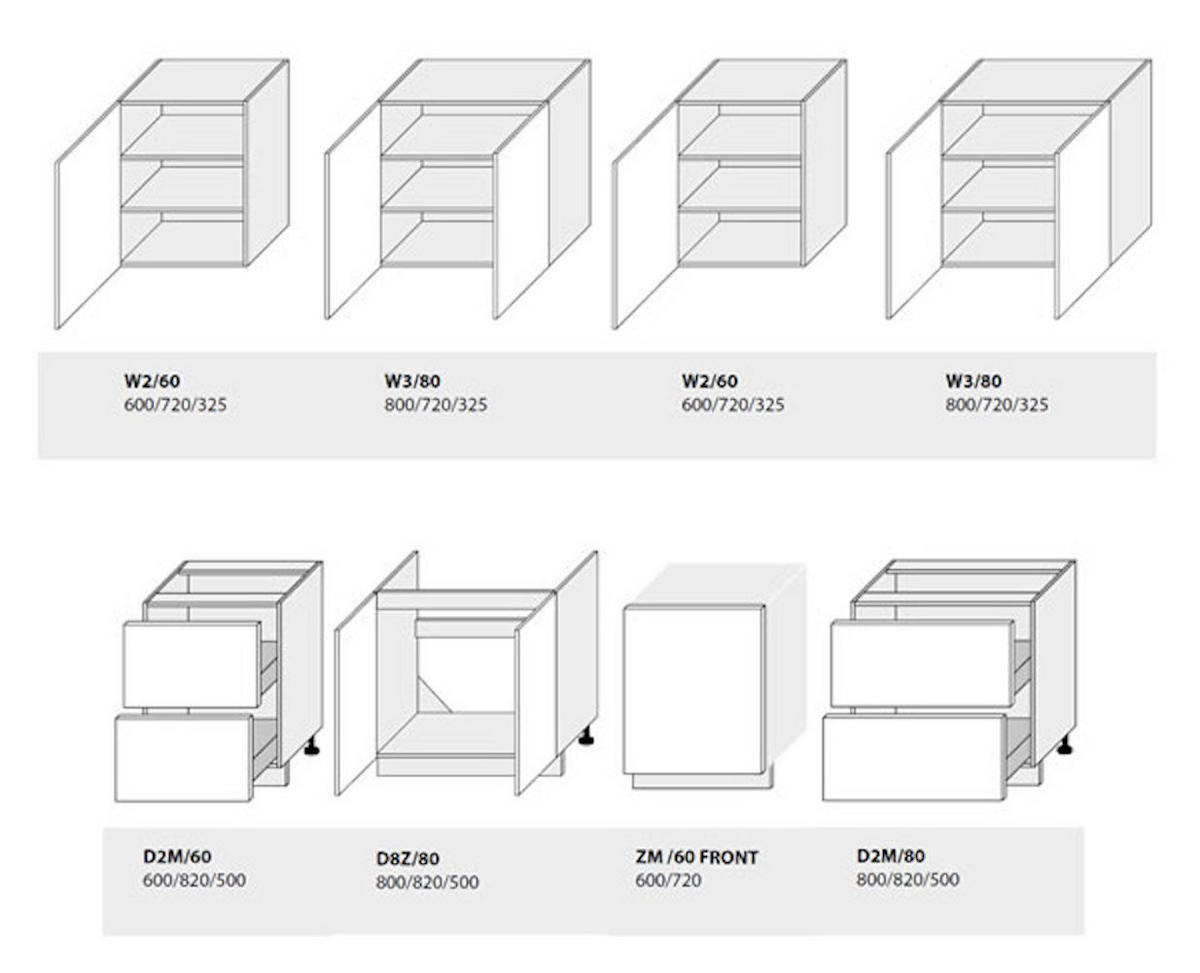 W2/60
600/720/325

W3/80
800/720/325

W2/60
600/720/325

W3/80
800/720/325

D2M/60
600/820/500

D8Z/80
800/820/500

ZM /60 FRONT
600/720

D2M/80
800/820/500