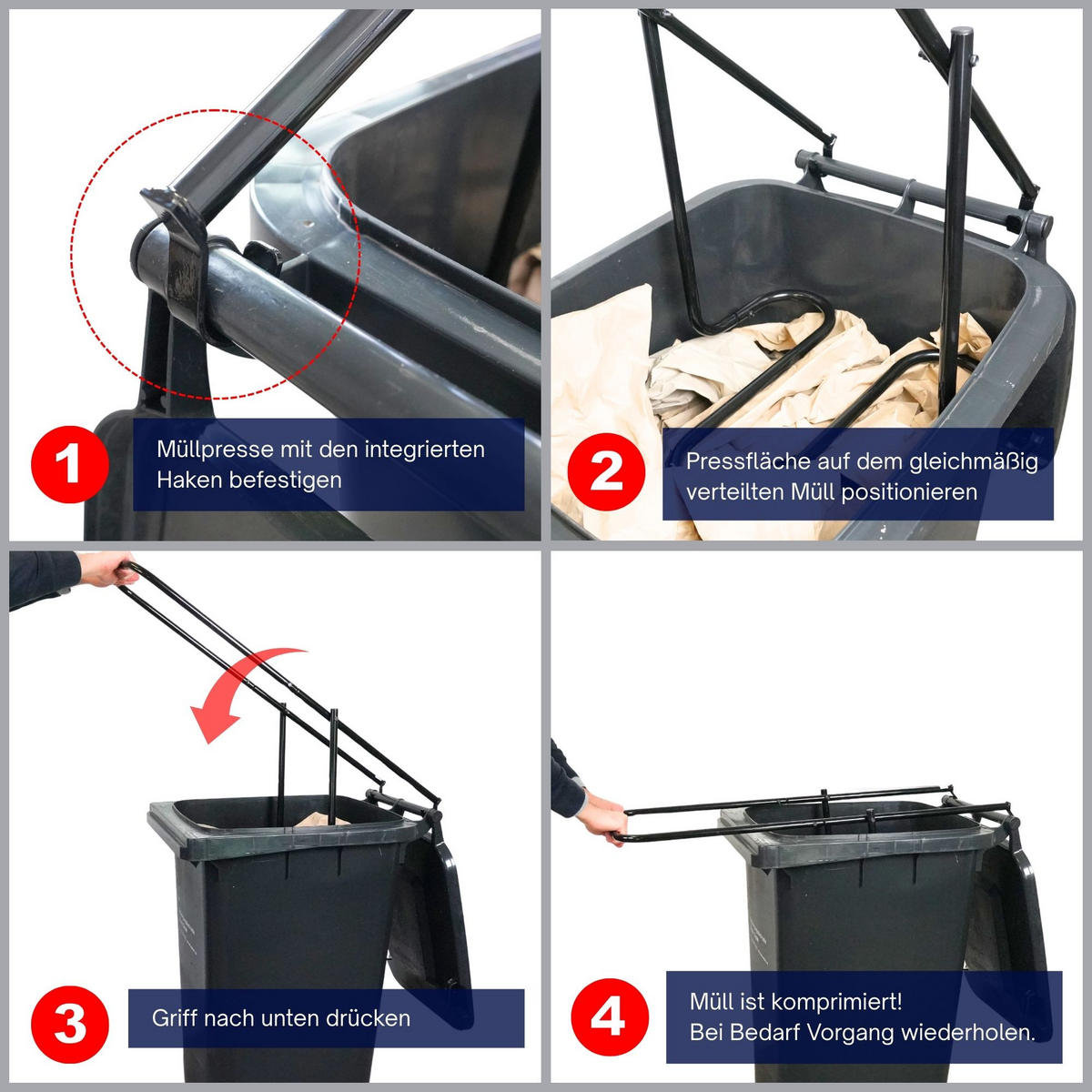 1
Müllpresse mit den integrierten Haken befestigen

2
Pressfläche auf dem gleichmäßig verteilten Müll positionieren

3
Griff nach unten drücken

4
Müll ist komprimiert!
Bei Bedarf Vorgang wiederholen.