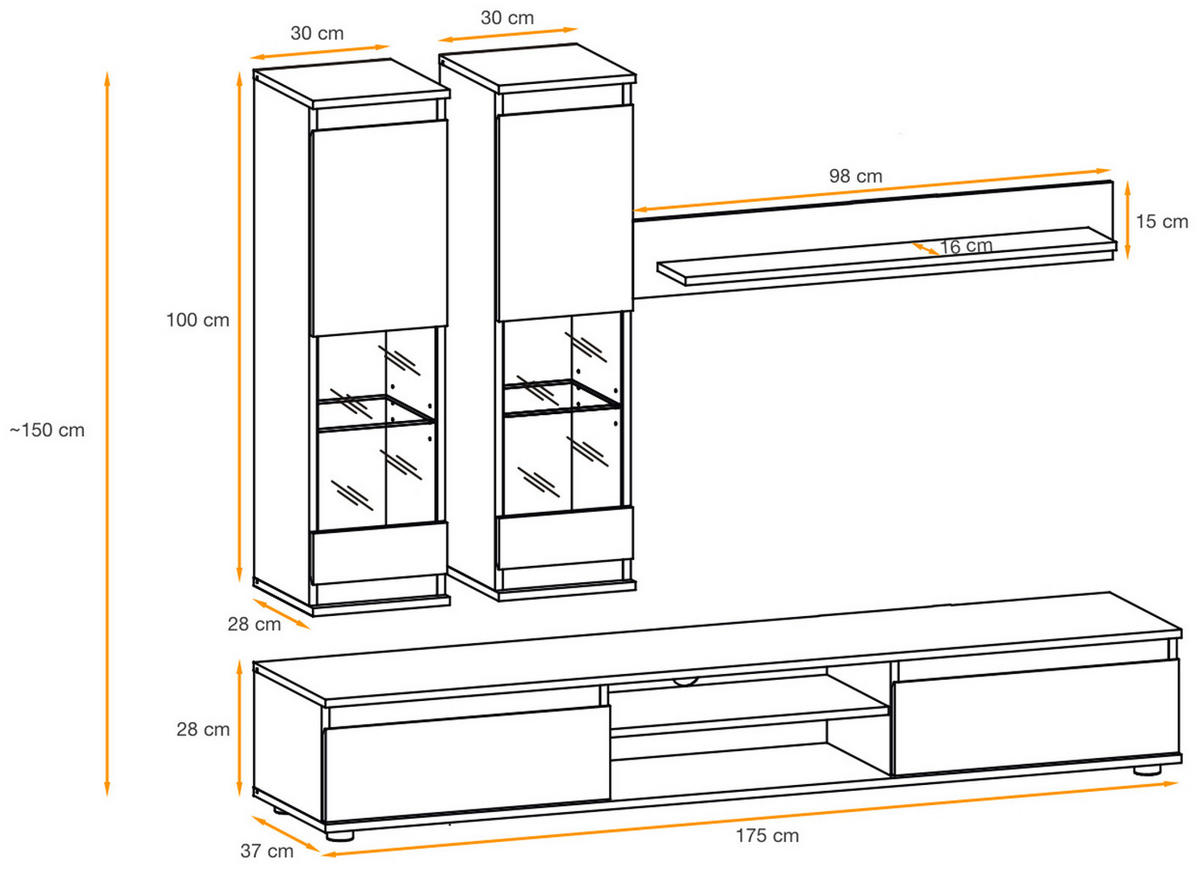 30 cm
30 cm
98 cm
15 cm
16 cm
100 cm
~150 cm
28 cm
28 cm
37 cm
175 cm