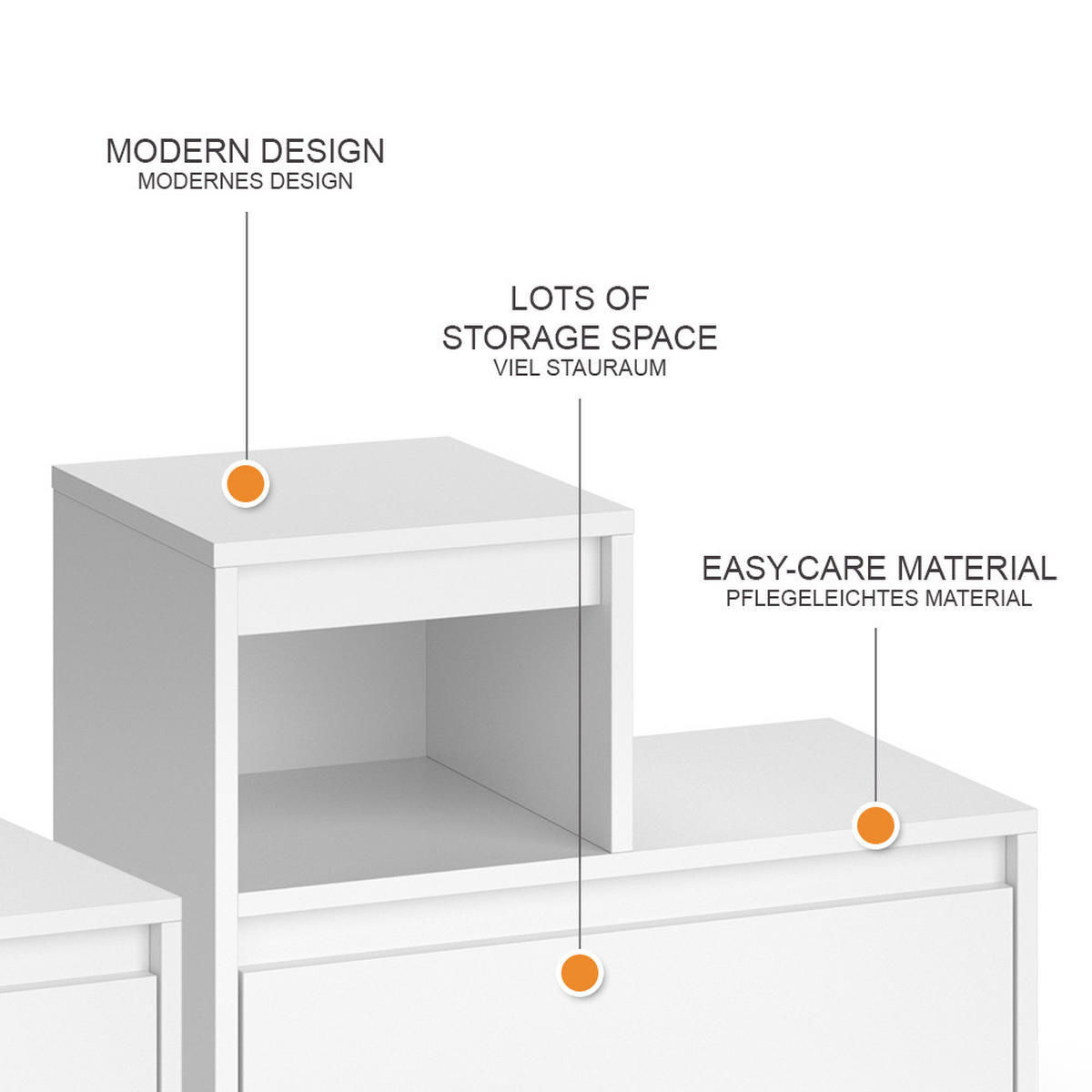 MODERN DESIGN
MODERNES DESIGN

LOTS OF STORAGE SPACE
VIEL STAURAUM

EASY-CARE MATERIAL
PFLEGELEICHTES MATERIAL