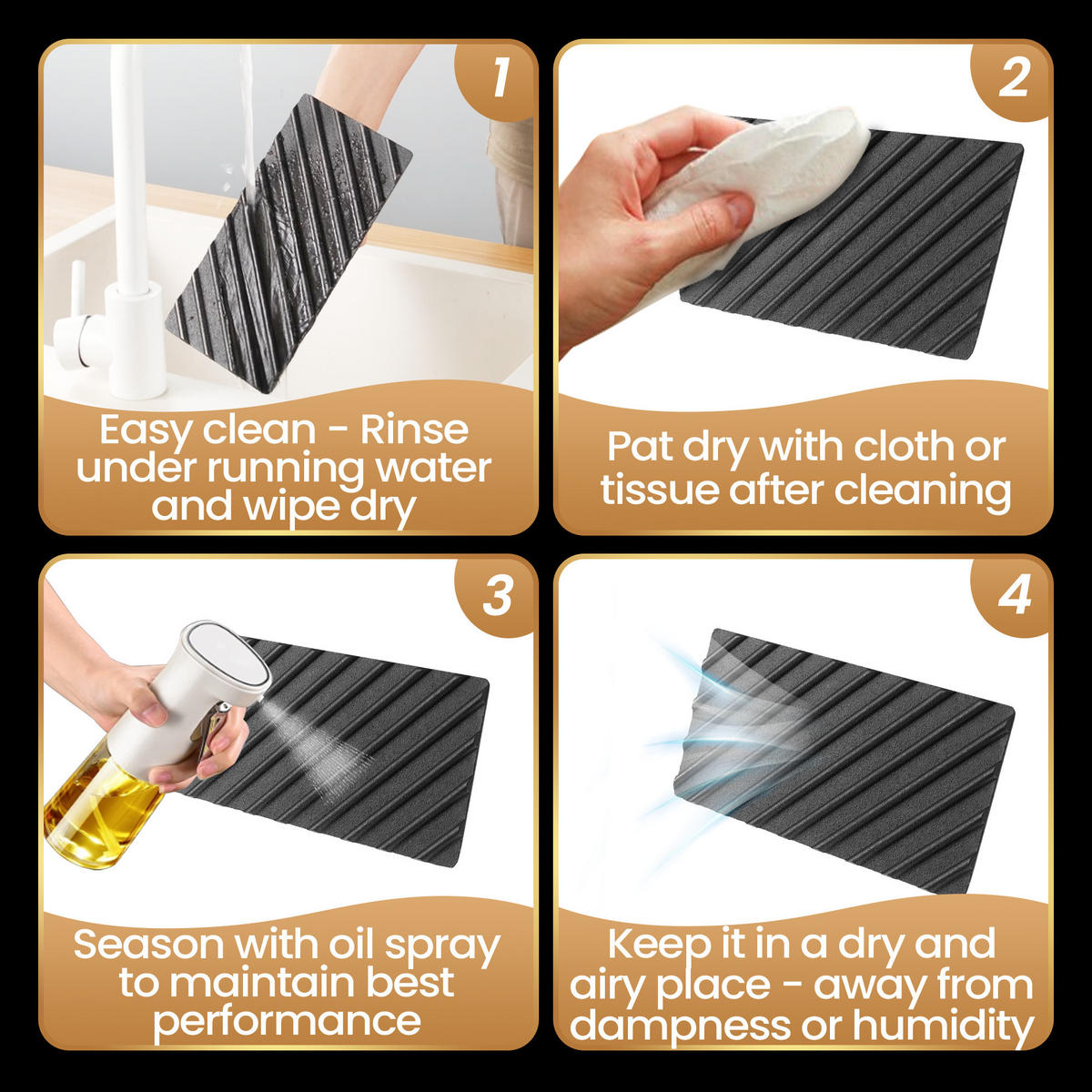 1

Easy clean - Rinse under running water and wipe dry

2

Pat dry with cloth or tissue after cleaning

3

Season with oil spray to maintain best performance

4

Keep it in a dry and airy place - away from dampness or humidity