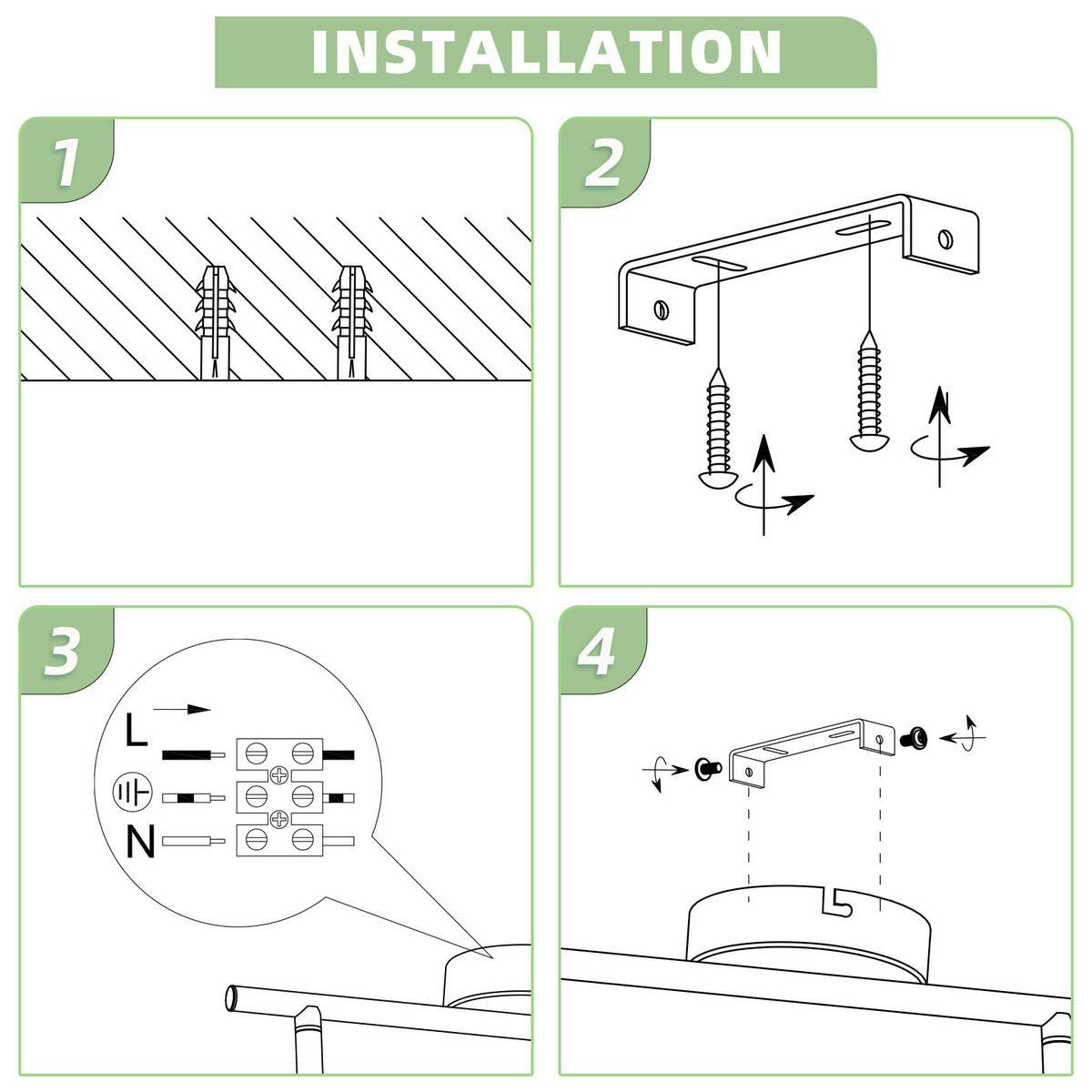 INSTALLATION

1

2

3

L

N

4