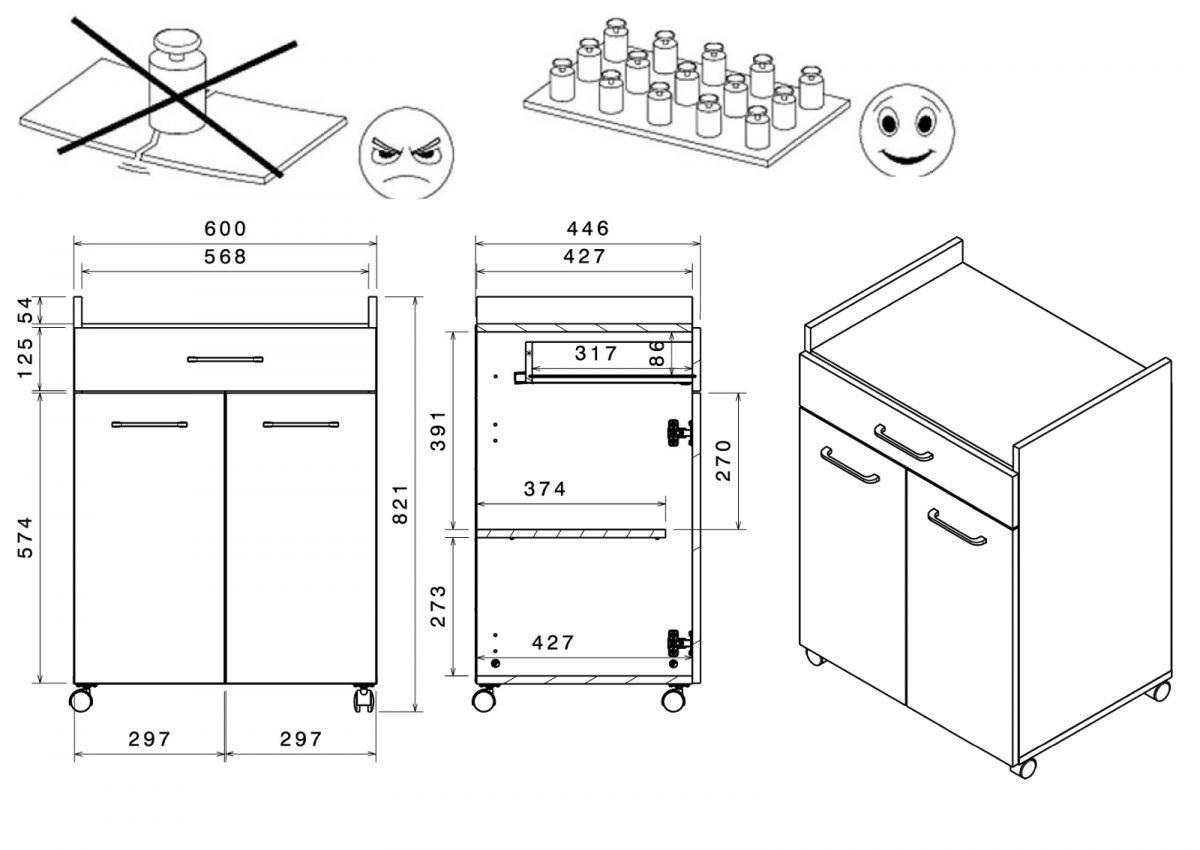 600
568
54
125
574
821
297
297
446
427
317
86
391
270
374
273
427