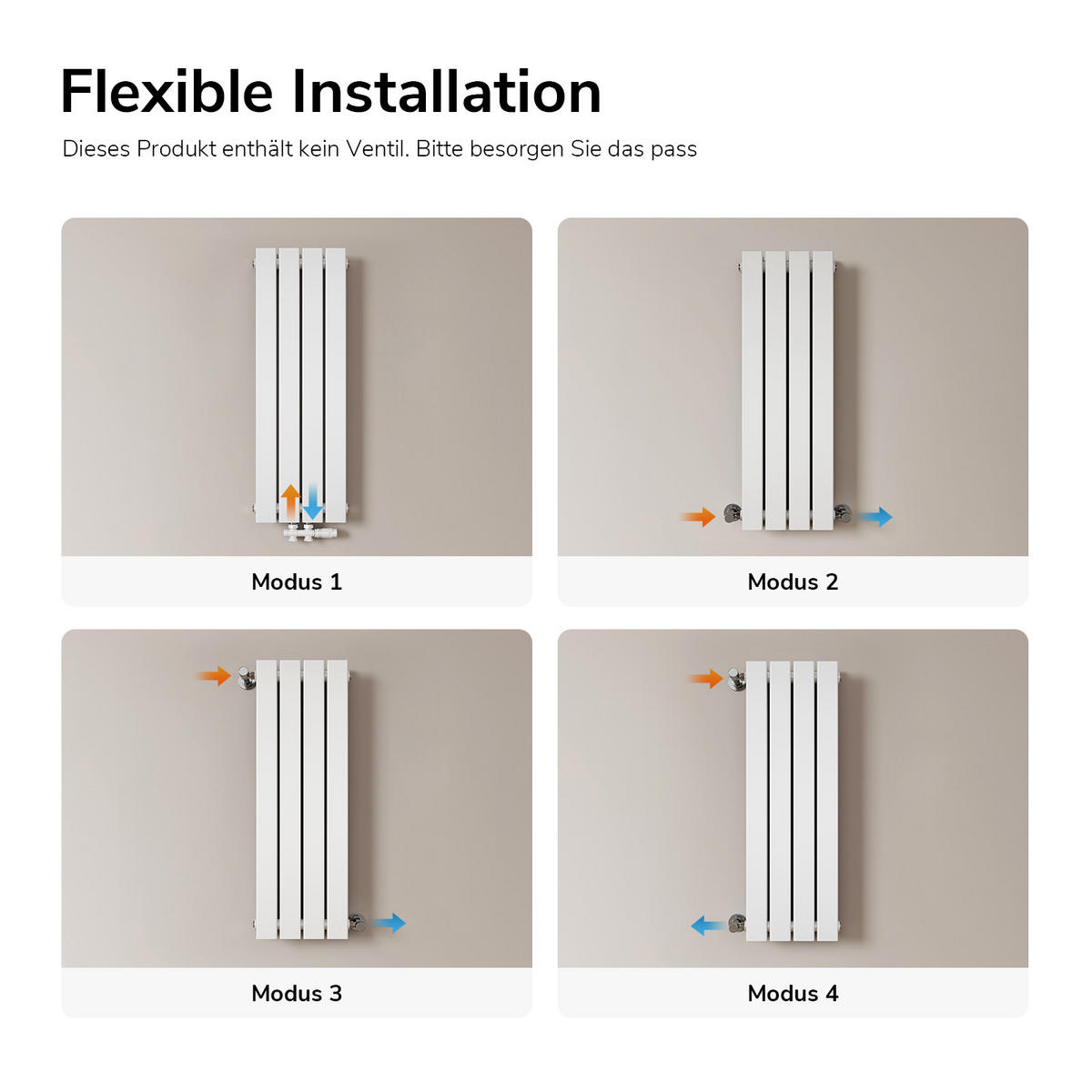 Flexible Installation

Dieses Produkt enthält kein Ventil. Bitte besorgen Sie das pass

Modus 1

Modus 2

Modus 3

Modus 4